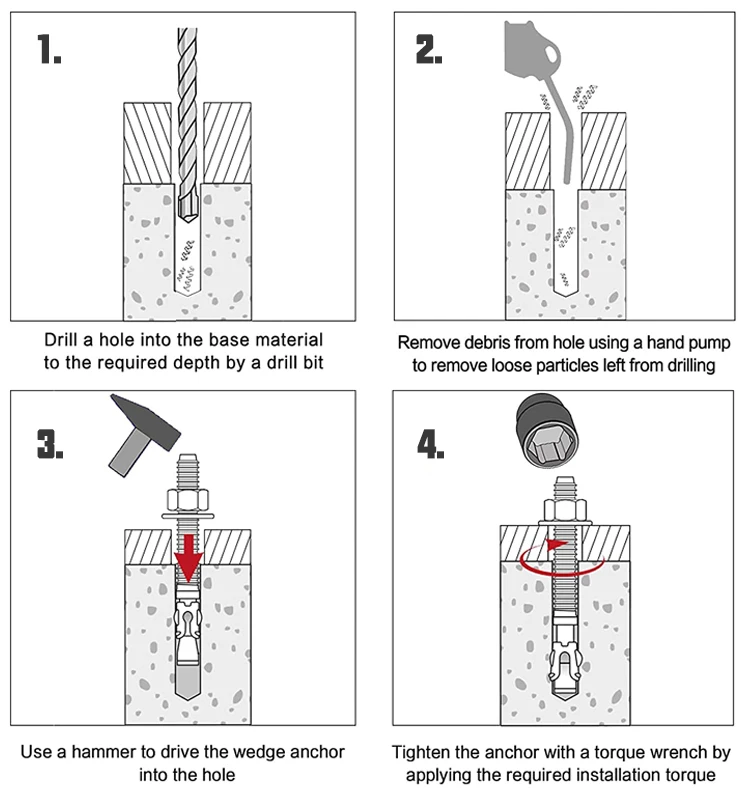 1.

Drill a hole into the base material to the required depth by a drill bit

2.

Remove debris from hole using a hand pump to remove loose particles left from drilling

3.

Use a hammer to drive the wedge anchor into the hole

4.

Tighten the anchor with a torque wrench by applying the required installation torque