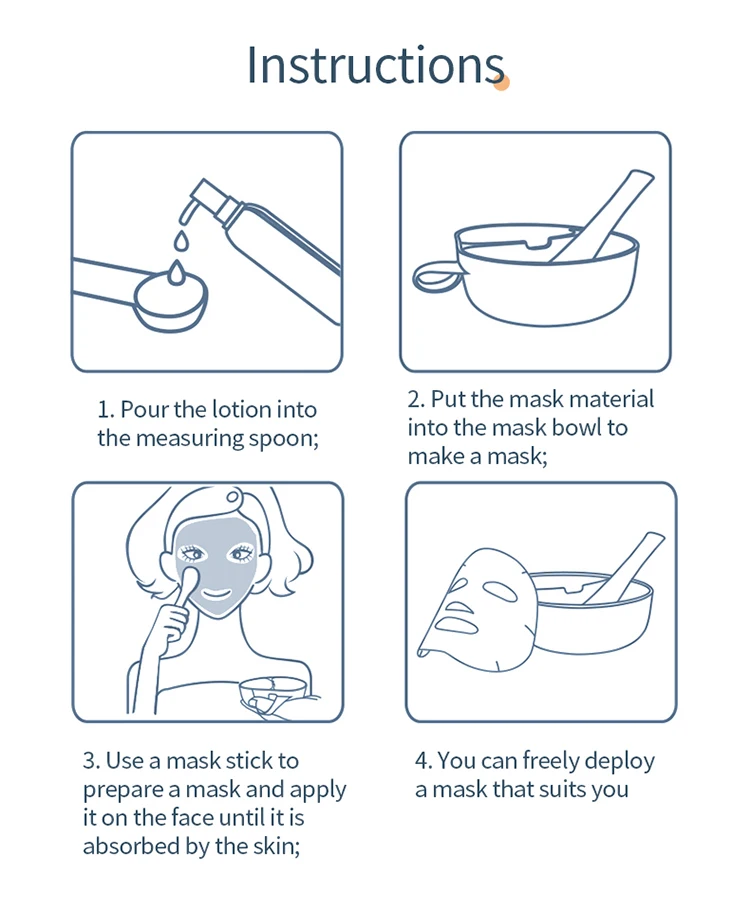 Instructions

1. Pour the lotion into the measuring spoon;

2. Put the mask material into the mask bowl to make a mask;

3. Use a mask stick to prepare a mask and apply it on the face until it is absorbed by the skin;

4. You can freely deploy a mask that suits you