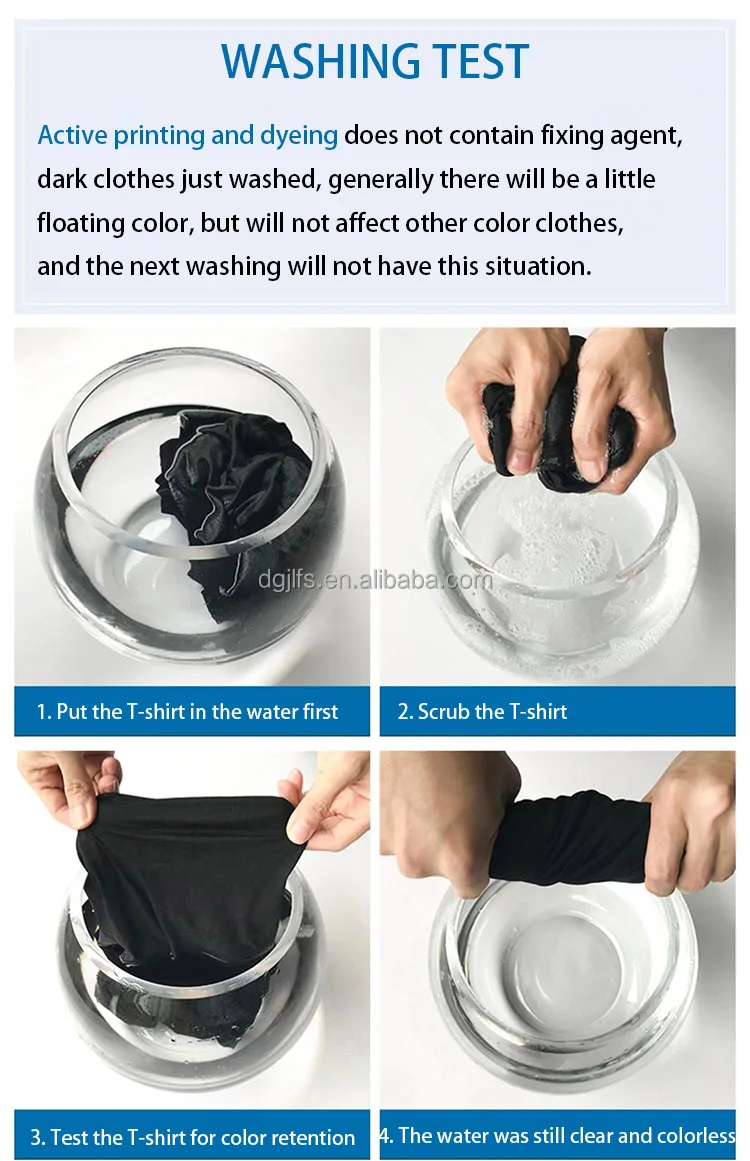 WASHING TEST

Active printing and dyeing does not contain fixing agent, dark clothes just washed, generally there will be a little floating color, but will not affect other color clothes, and the next washing will not have this situation.

dgjlfs.en.alibaba.com

1. Put the T-shirt in the water first

2. Scrub the T-shirt

3. Test the T-shirt for color retention

4. The water was still clear and colorless