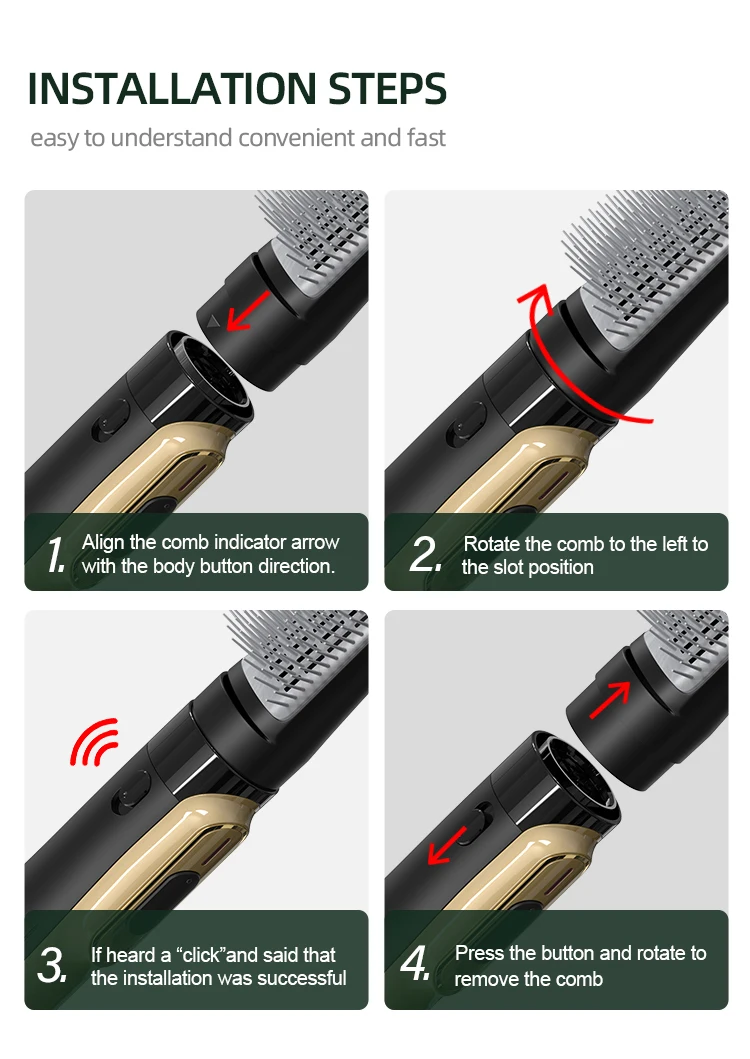 INSTALLATION STEPS

easy to understand convenient and fast

1. Align the comb indicator arrow with the body button direction.

2. Rotate the comb to the left to the slot position

3. If heard a “click”and said that the installation was successful

4. Press the button and rotate to remove the comb