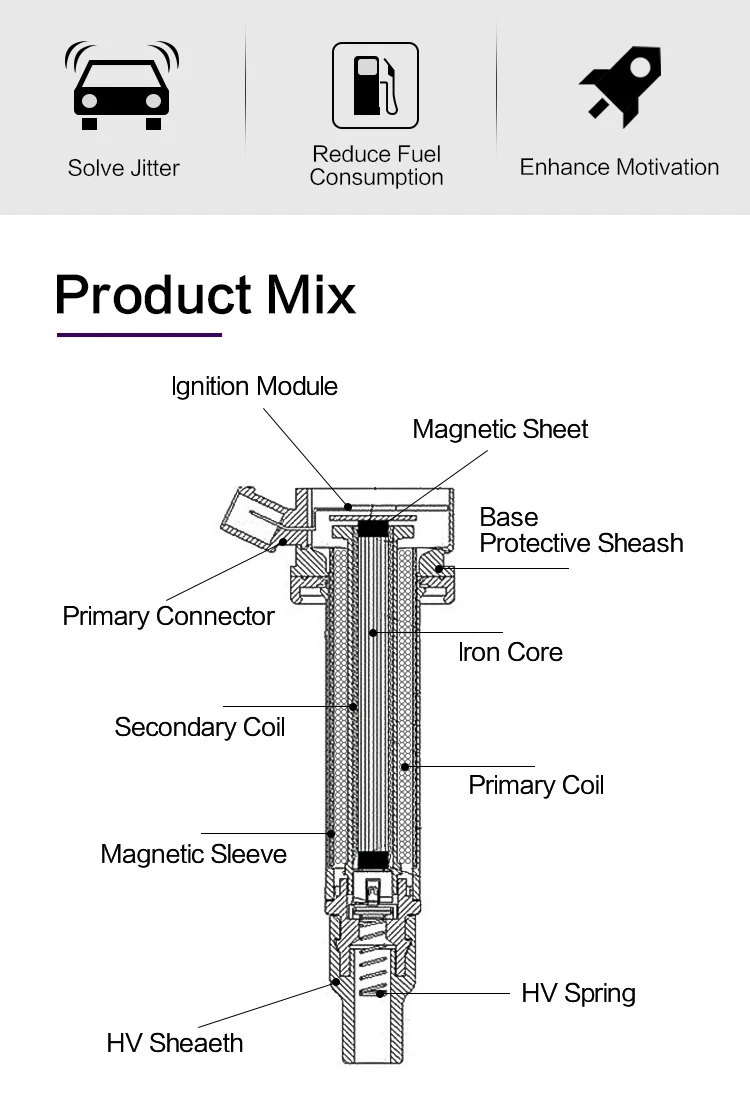 Solve Jitter

Reduce Fuel Consumption

Enhance Motivation

Product Mix

Ignition Module

Magnetic Sheet

Base

Protective Sheash

Primary Connector

Iron Core

Secondary Coil

Primary Coil

Magnetic Sleeve

HV Spring

HV Sheaeth