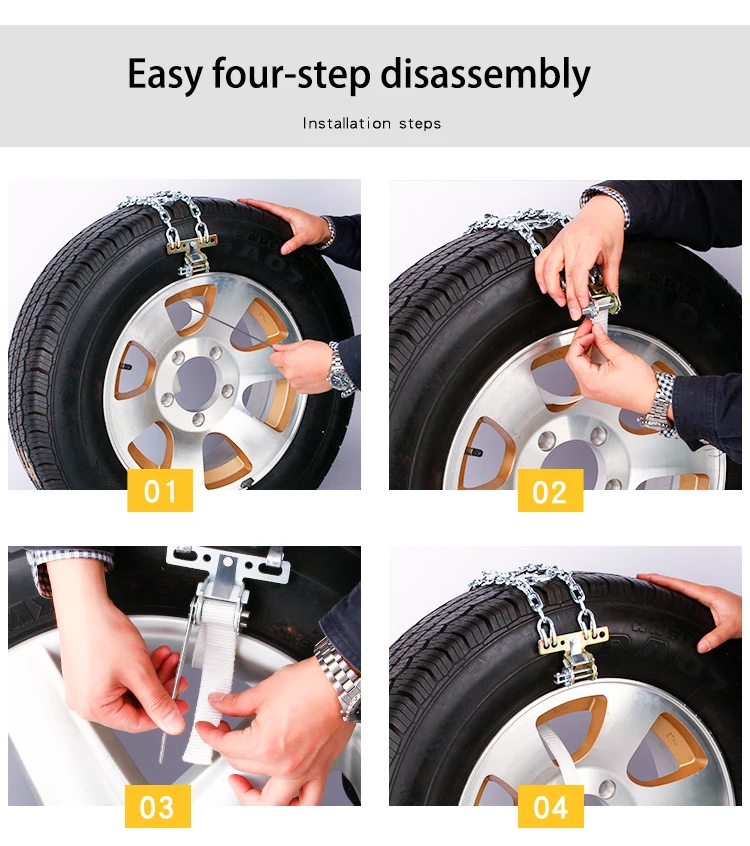 Easy four-step disassembly

Installation steps

01

02

03

04