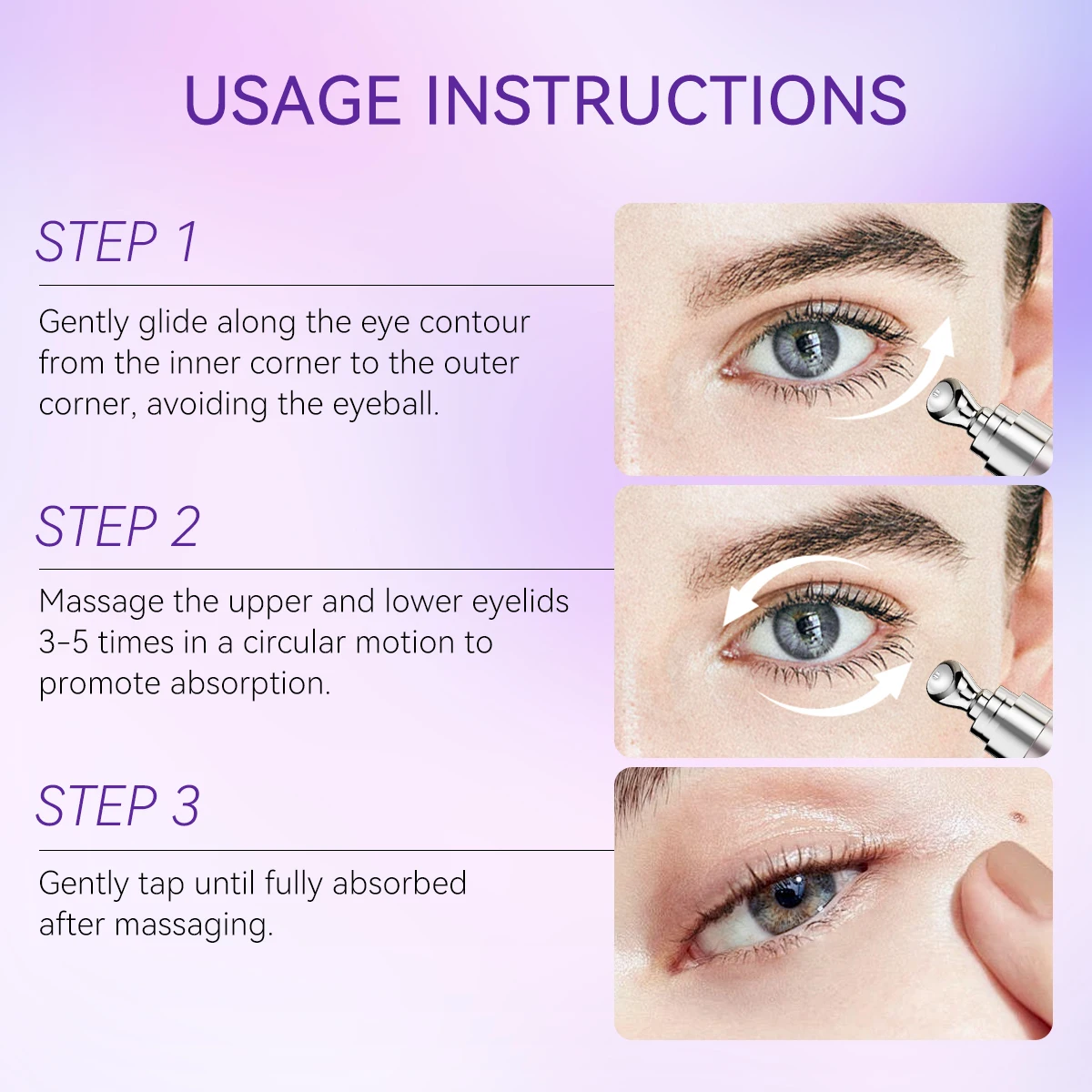 USAGE INSTRUCTIONS

STEP 1

Gently glide along the eye contour from the inner corner to the outer corner, avoiding the eyeball.

STEP 2

Massage the upper and lower eyelids 3-5 times in a circular motion to promote absorption.

STEP 3

Gently tap until fully absorbed after massaging.