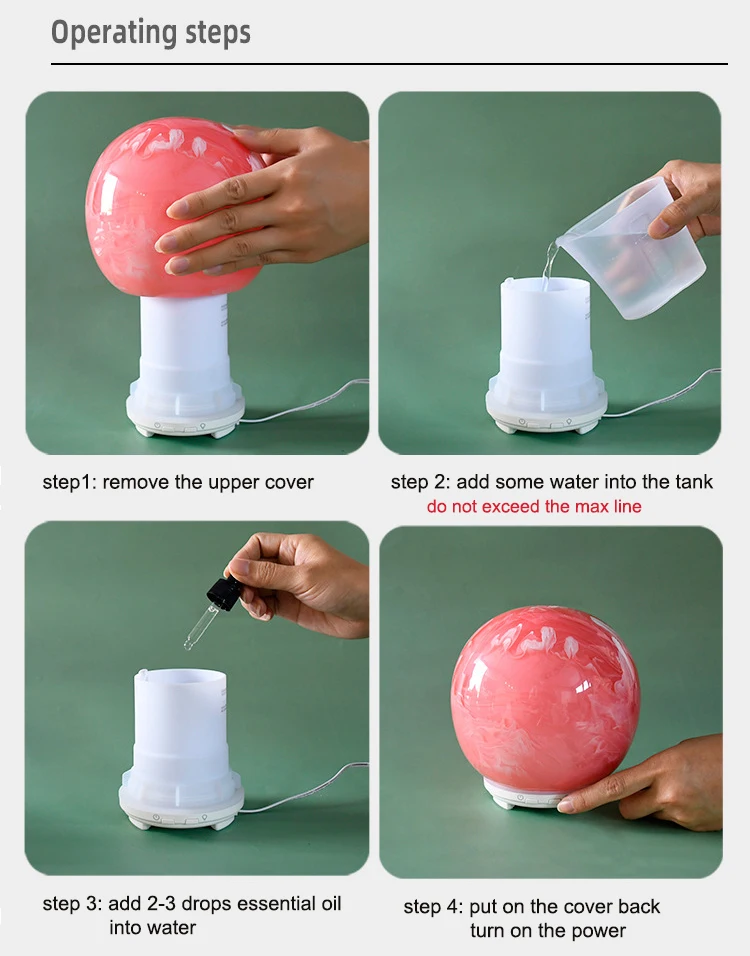 Operating steps

step1: remove the upper cover

step 2: add some water into the tank
do not exceed the max line

step 3: add 2-3 drops essential oil into water

step 4: put on the cover back
turn on the power