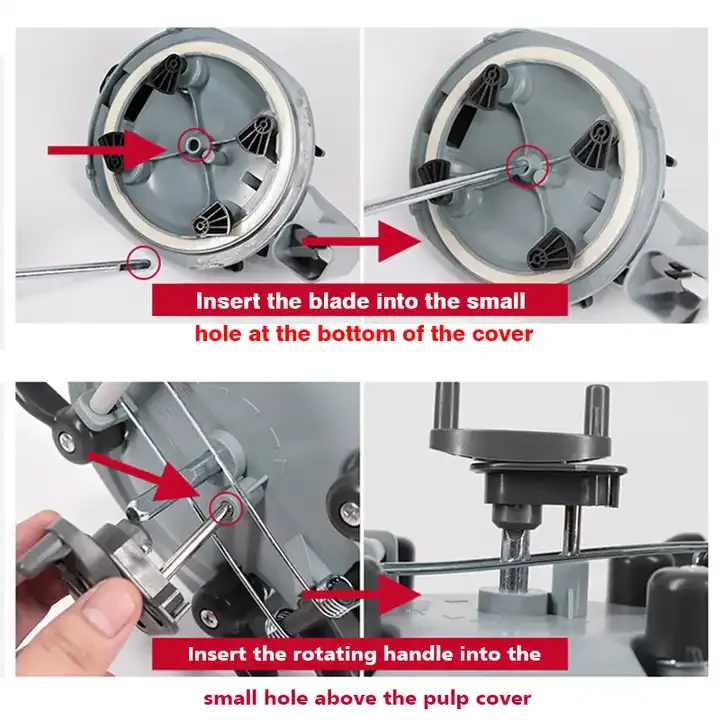 Insert the blade into the small hole at the bottom of the cover

Insert the rotating handle into the small hole above the pulp cover