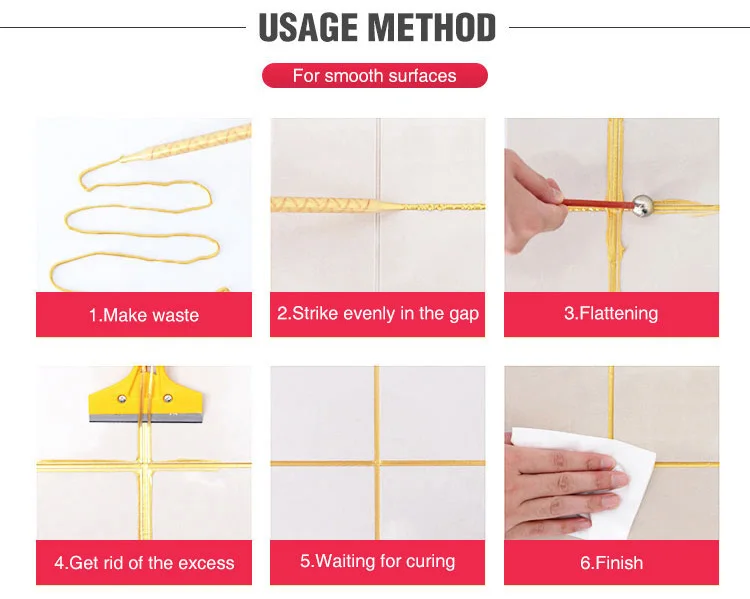 USAGE METHOD

For smooth surfaces

1.Make waste

2.Strike evenly in the gap

3.Flattening

4.Get rid of the excess

5.Waiting for curing

6.Finish