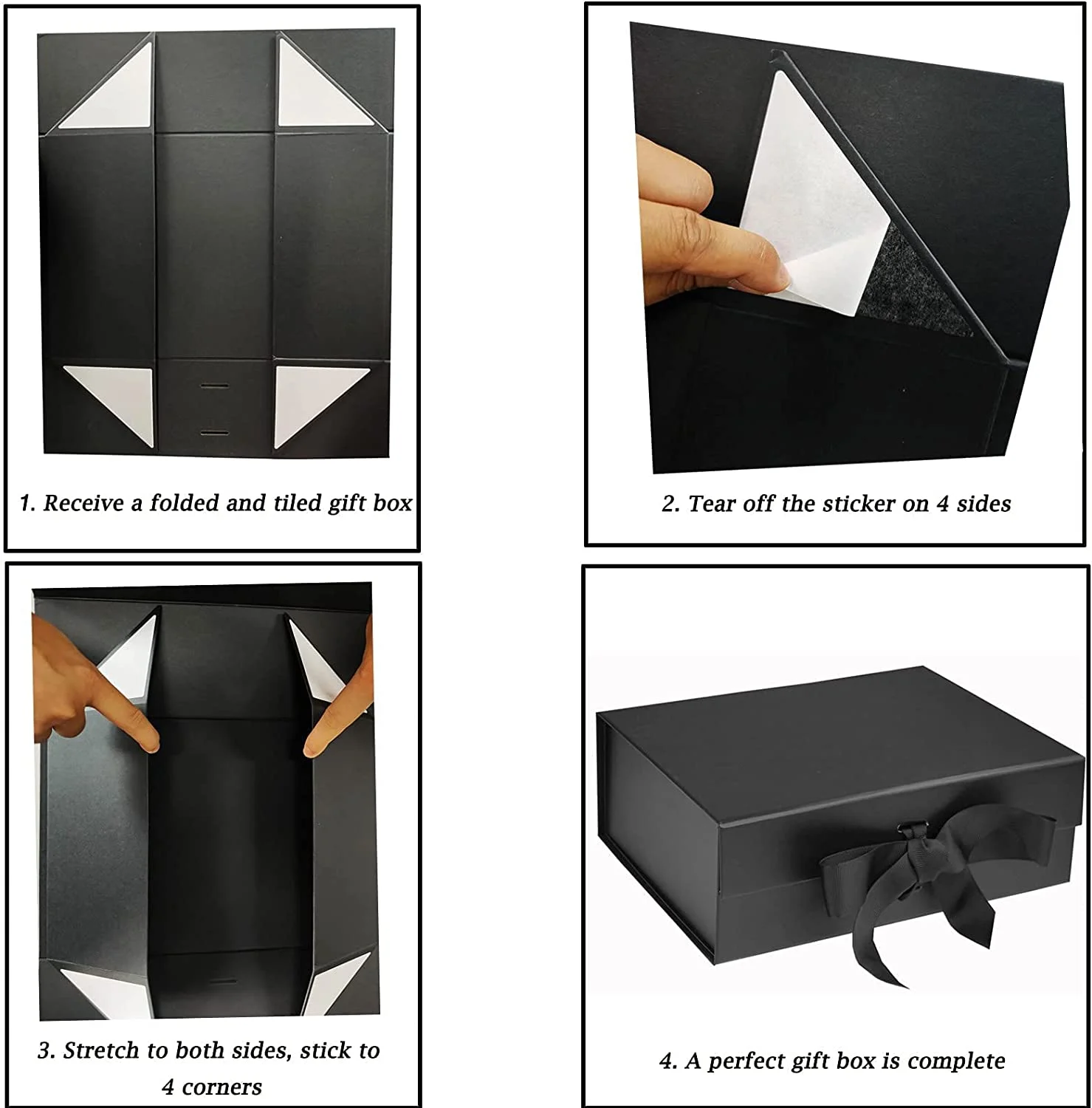 1. Receive a folded and tiled gift box

2. Tear off the sticker on 4 sides

3. Stretch to both sides, stick to 4 corners

4. A perfect gift box is complete