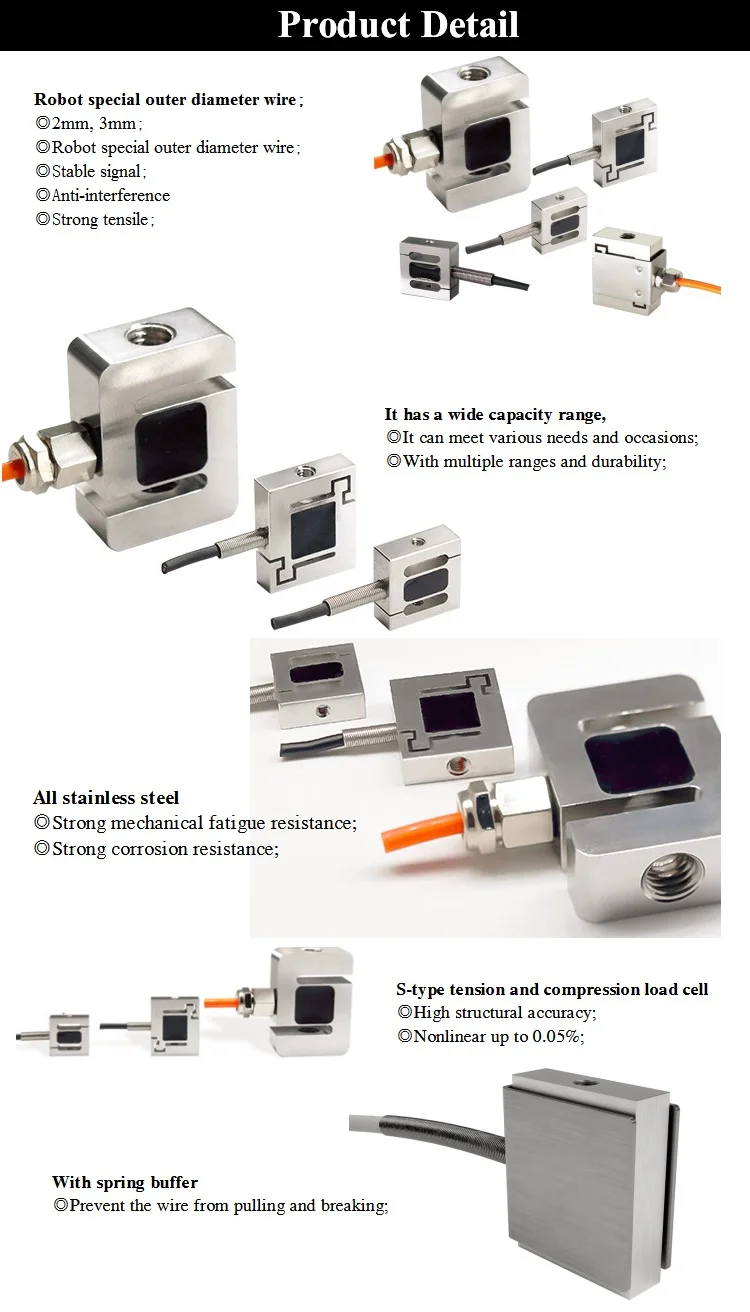 Product Detail

Robot special outer diameter wire；
◎2mm, 3mm；
◎Robot special outer diameter wire；
◎Stable signal；
◎Anti-interference
◎Strong tensile；

It has a wide capacity range,
◎It can meet various needs and occasions;
◎With multiple ranges and durability;

All stainless steel
◎Strong mechanical fatigue resistance;
◎Strong corrosion resistance;

S-type tension and compression load cell
◎High structural accuracy;
◎Nonlinear up to 0.05%;

With spring buffer
◎Prevent the wire from pulling and breaking;