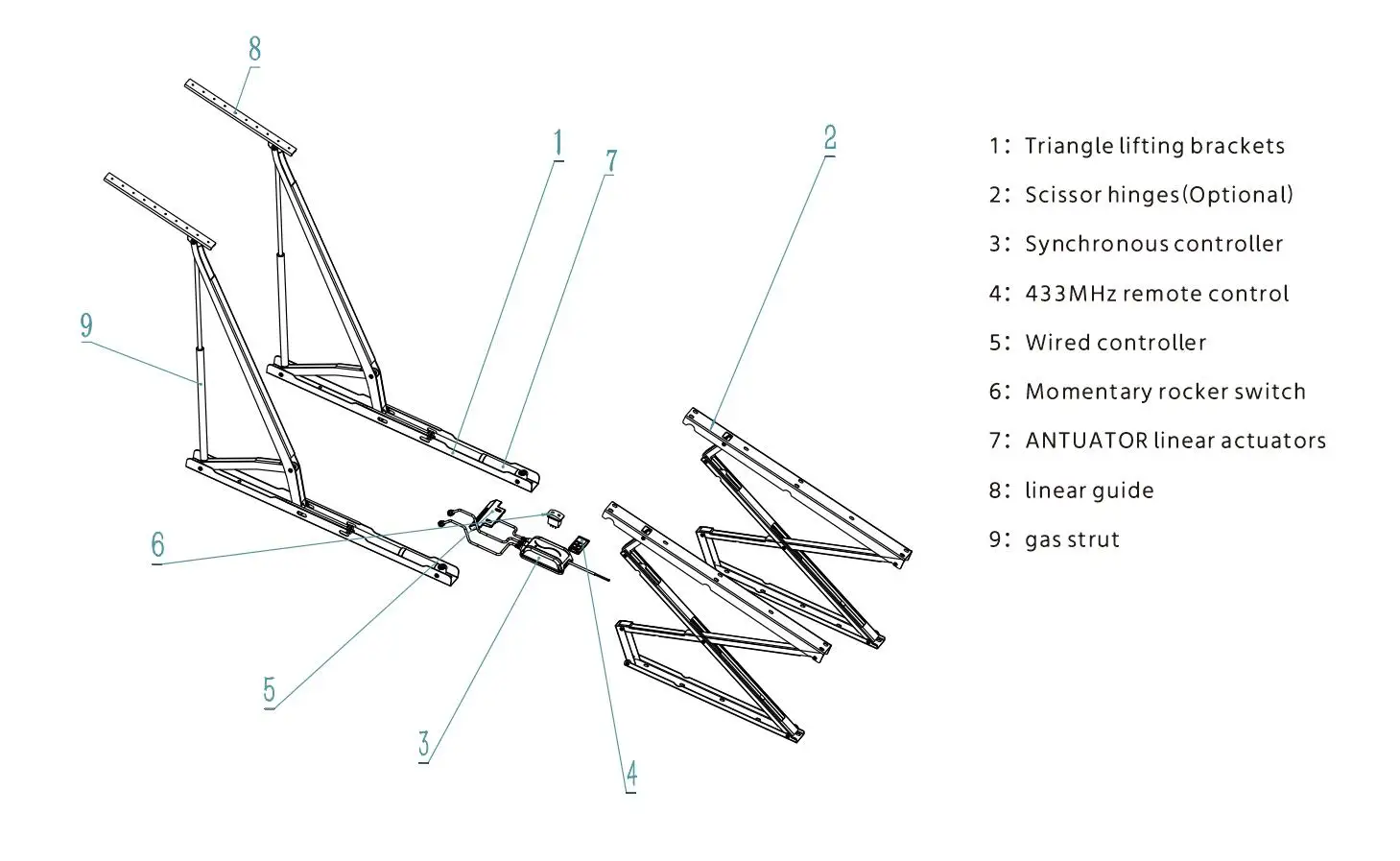 8

1

7

2

9

6

5

3

4

1: Triangle lifting brackets

2: Scissor hinges(Optional)

3: Synchronous controller

4: 433MHz remote control

5: Wired controller

6: Momentary rocker switch

7: ANTUATOR linear actuators

8: linear guide

9: gas strut