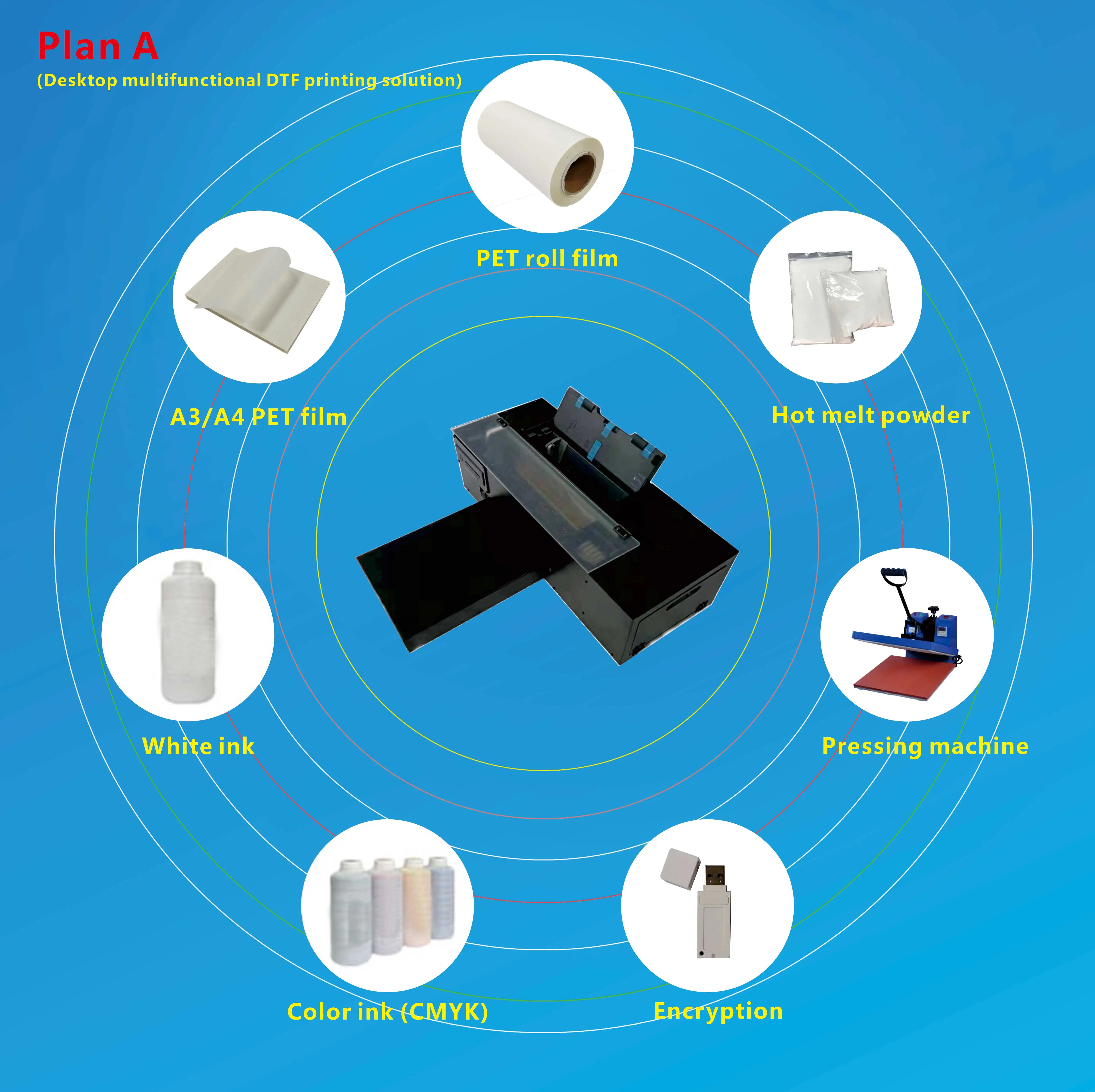 Plan A
(Desktop multifunctional DTF printing solution)

PET roll film

A3/A4 PET film

Hot melt powder

White ink

Pressing machine

Color ink (CMYK)

Encryption