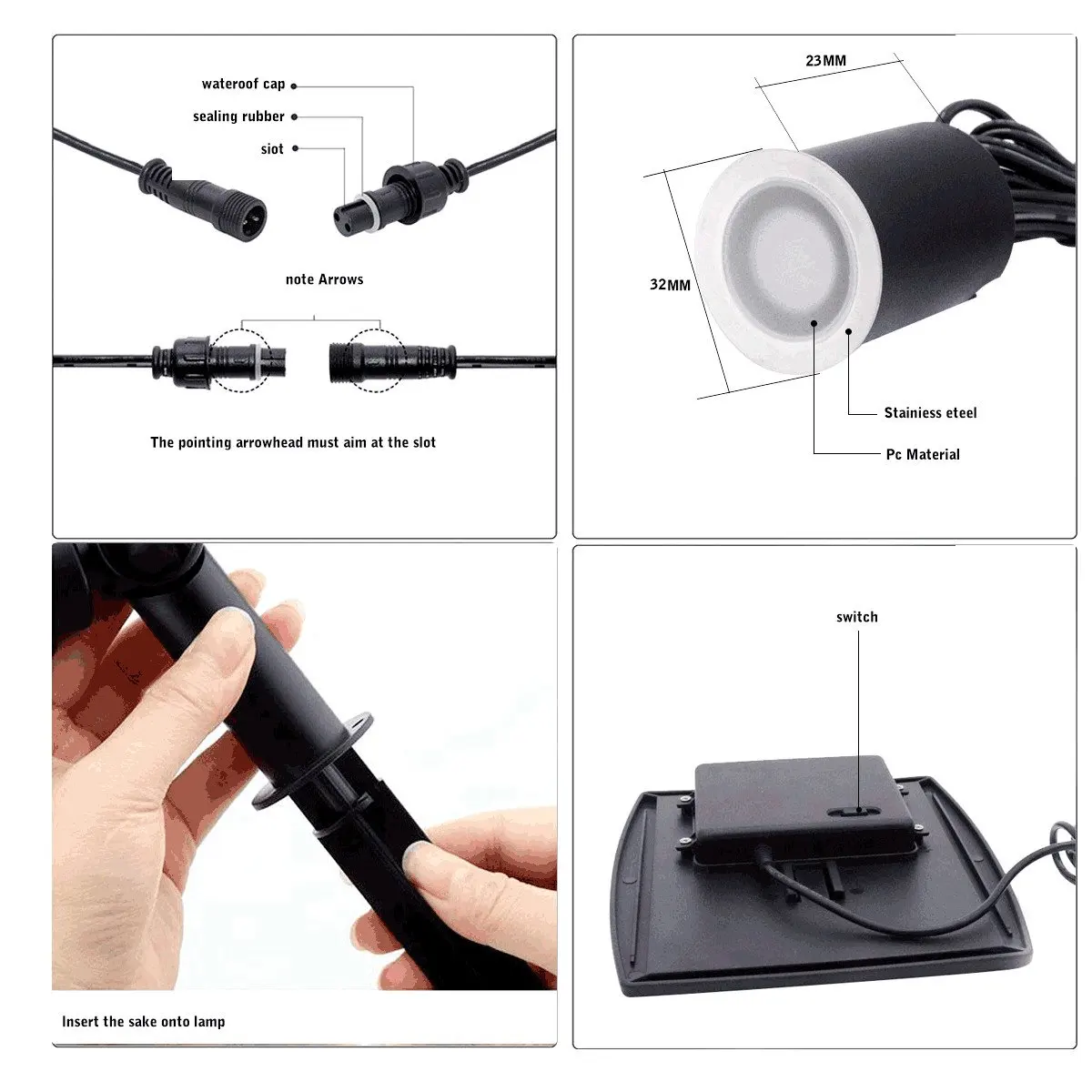 wateroof cap

sealing rubber

siot

note Arrows

The pointing arrowhead must aim at the slot

23MM

32MM

Stainiess eteel

Pc Material

Insert the sake onto lamp

switch