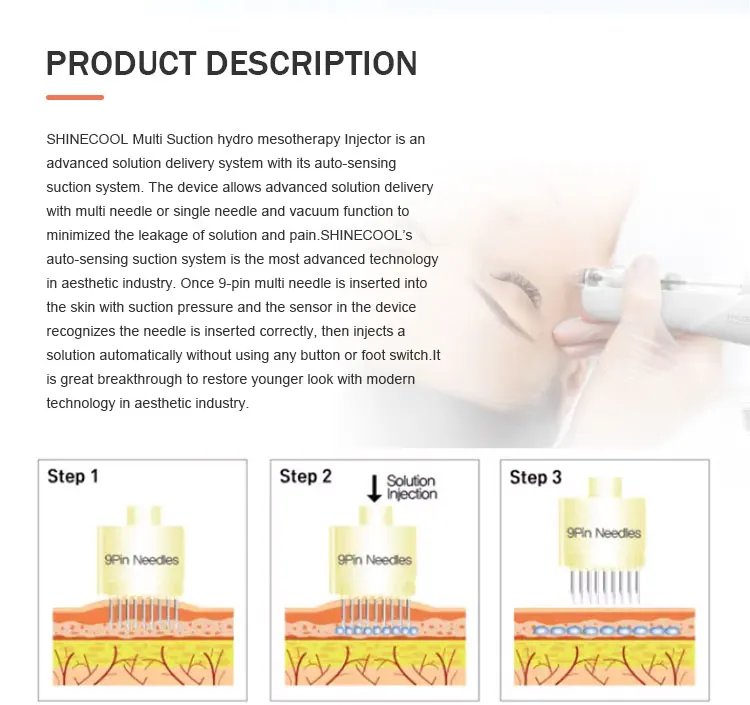 PRODUCT DESCRIPTION

SHINECOOL Multi Suction hydro mesotherapy Injector is an advanced solution delivery system with its auto-sensing suction system. The device allows advanced solution delivery with multi needle or single needle and vacuum function to minimized the leakage of solution and pain.SHINECOOL's auto-sensing suction system is the most advanced technology in aesthetic industry. Once 9-pin multi needle is inserted into the skin with suction pressure and the sensor in the device recognizes the needle is inserted correctly, then injects a solution automatically without using any button or foot switch.It is great breakthrough to restore younger look with modern technology in aesthetic industry.

Step 1

9Pin Needles

Step 2

Solution Injection

9Pin Needles

Step 3

9Pin Needles