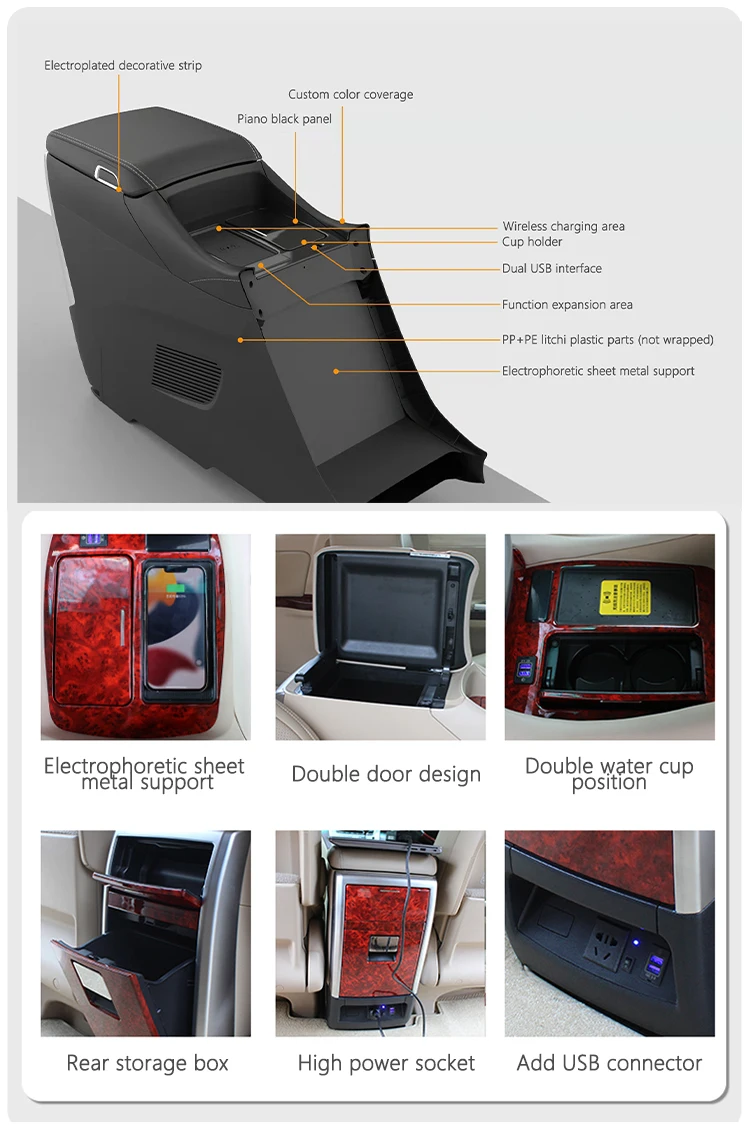 Electroplated decorative strip

Custom color coverage

Piano black panel

Wireless charging area

Cup holder

Dual USB interface

Function expansion area

PP+PE litchi plastic parts (not wrapped)

Electrophoretic sheet metal support

Electrophoretic sheet metal support

Double door design

Double water cup position

Rear storage box

High power socket

Add USB connector