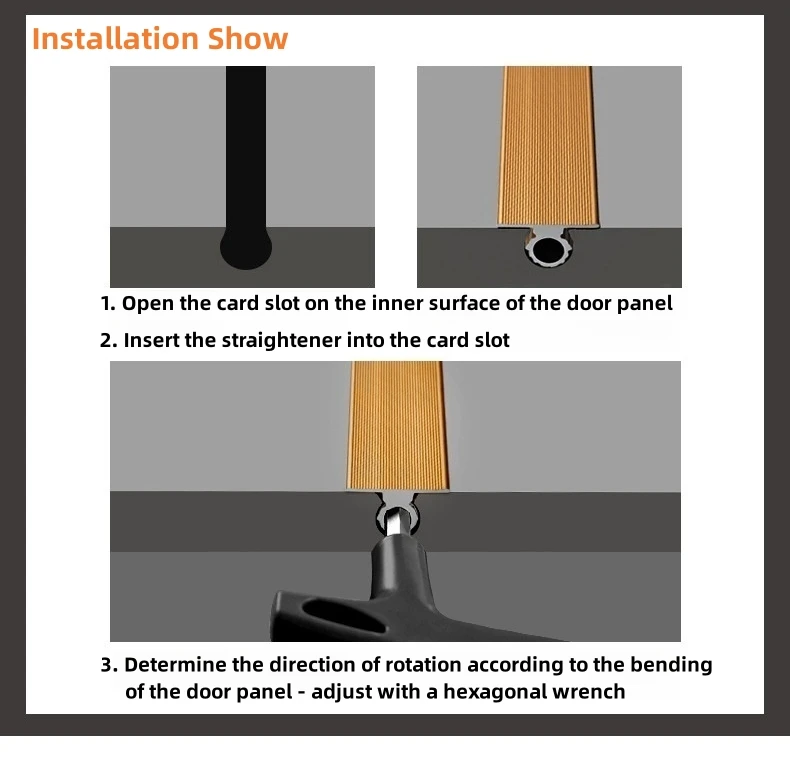 Installation Show

1. Open the card slot on the inner surface of the door panel

2. Insert the straightener into the card slot

3. Determine the direction of rotation according to the bending of the door panel - adjust with a hexagonal wrench