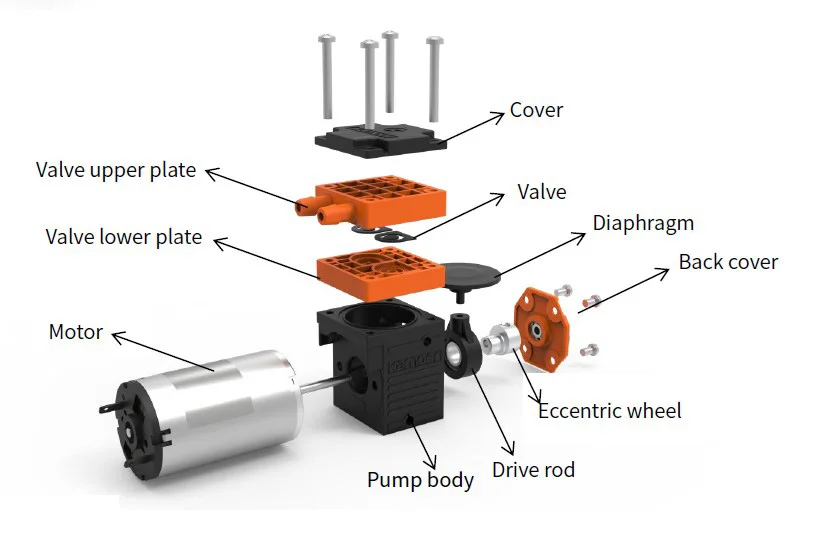 Cover
Valve upper plate
Valve
Diaphragm
Valve lower plate
Back cover
Motor
kamoer
Eccentric wheel
Drive rod
Pump body