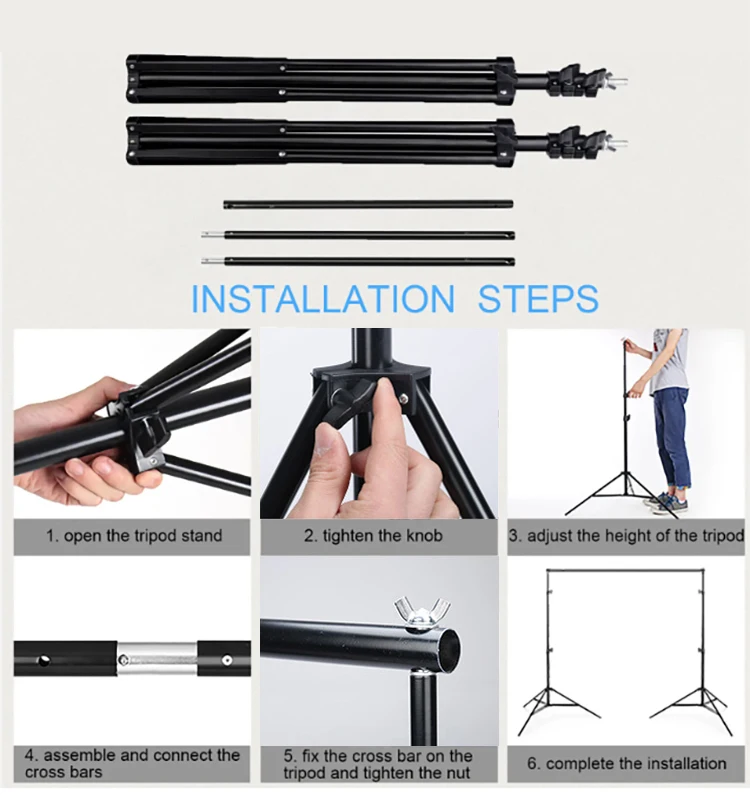 INSTALLATION STEPS

1. open the tripod stand

2. tighten the knob

3. adjust the height of the tripod

4. assemble and connect the cross bars

5. fix the cross bar on the tripod and tighten the nut

6. complete the installation