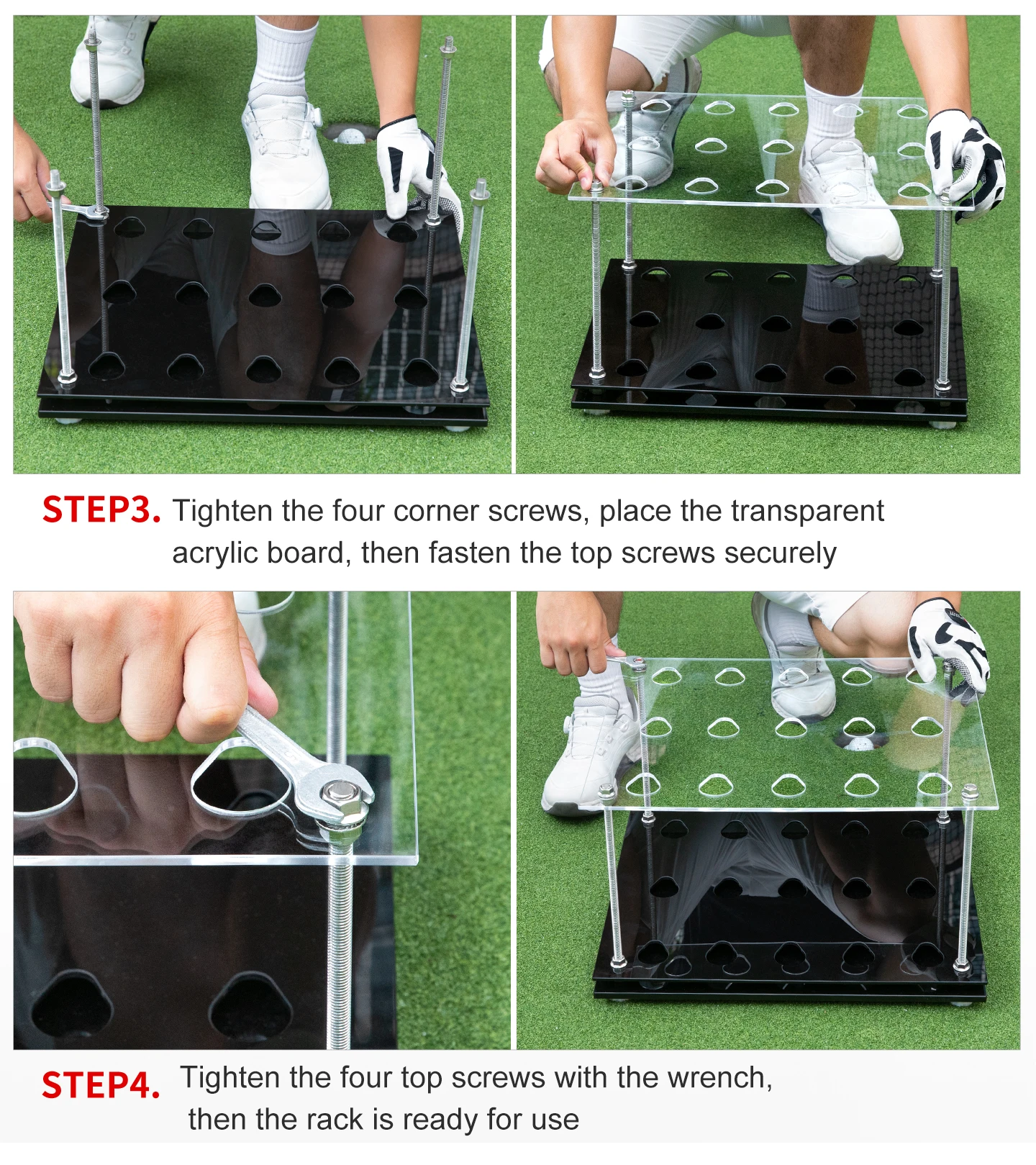 STEP3. Tighten the four corner screws, place the transparent acrylic board, then fasten the top screws securely

STEP4. Tighten the four top screws with the wrench, then the rack is ready for use