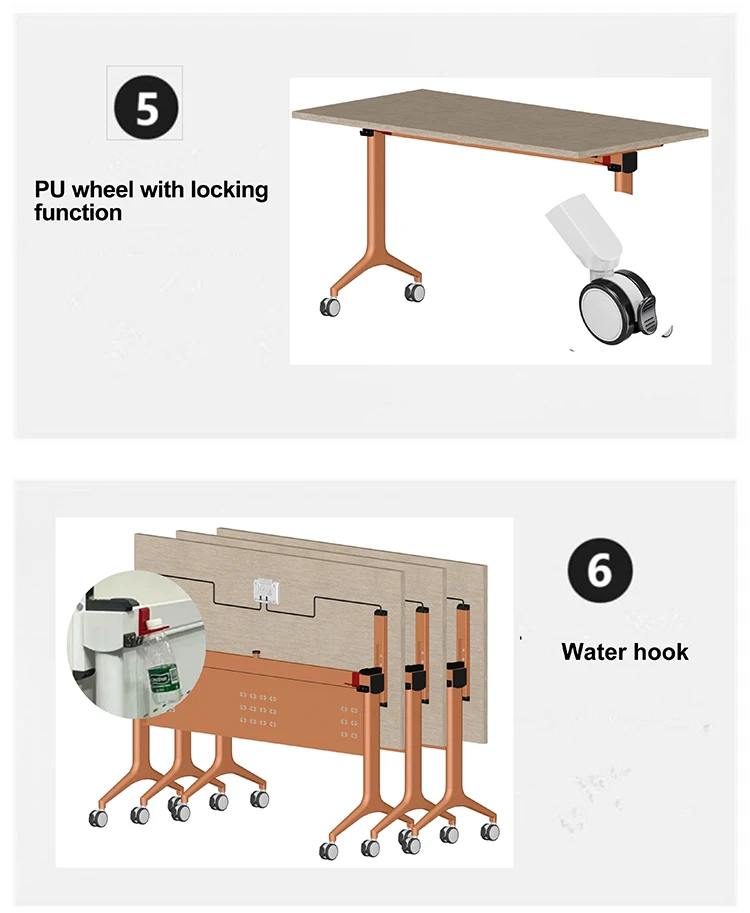 5

PU wheel with locking function

6

Water hook