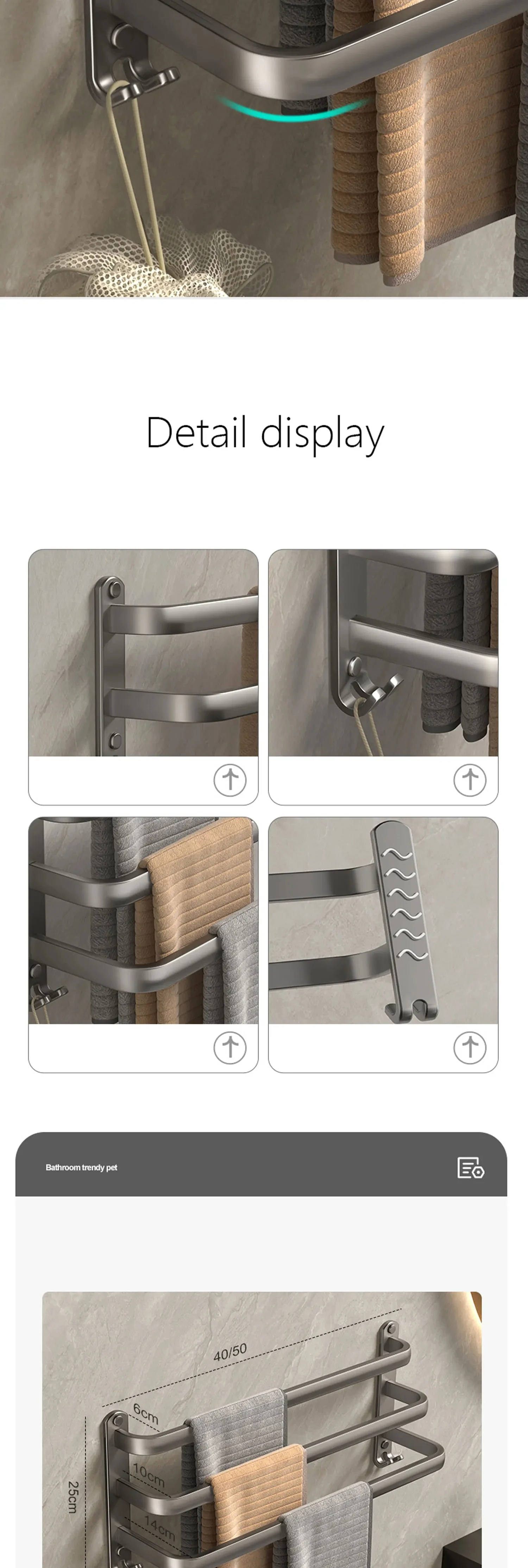 Detail display

Bathroom trendy pet

40/50

6cm

10cm

14cm

25cm