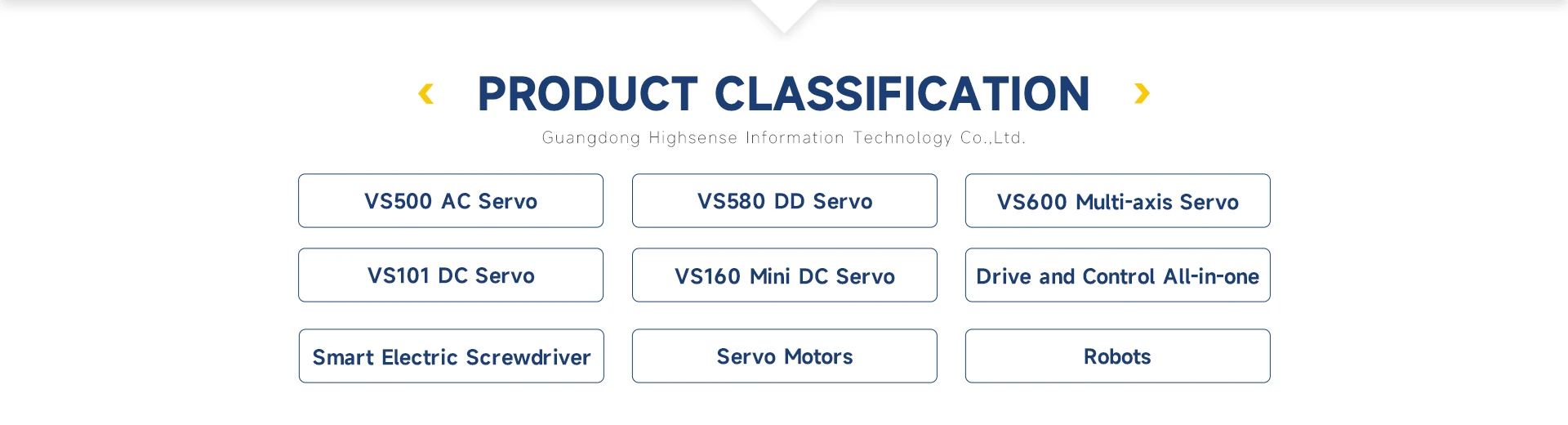 ‹ PRODUCT CLASSIFICATION ›

Guangdong Highsense Information Technology Co.,Ltd.

VS500 AC Servo

VS580 DD Servo

VS600 Multi-axis Servo

VS101 DC Servo

VS160 Mini DC Servo

Drive and Control All-in-one

Smart Electric Screwdriver

Servo Motors

Robots