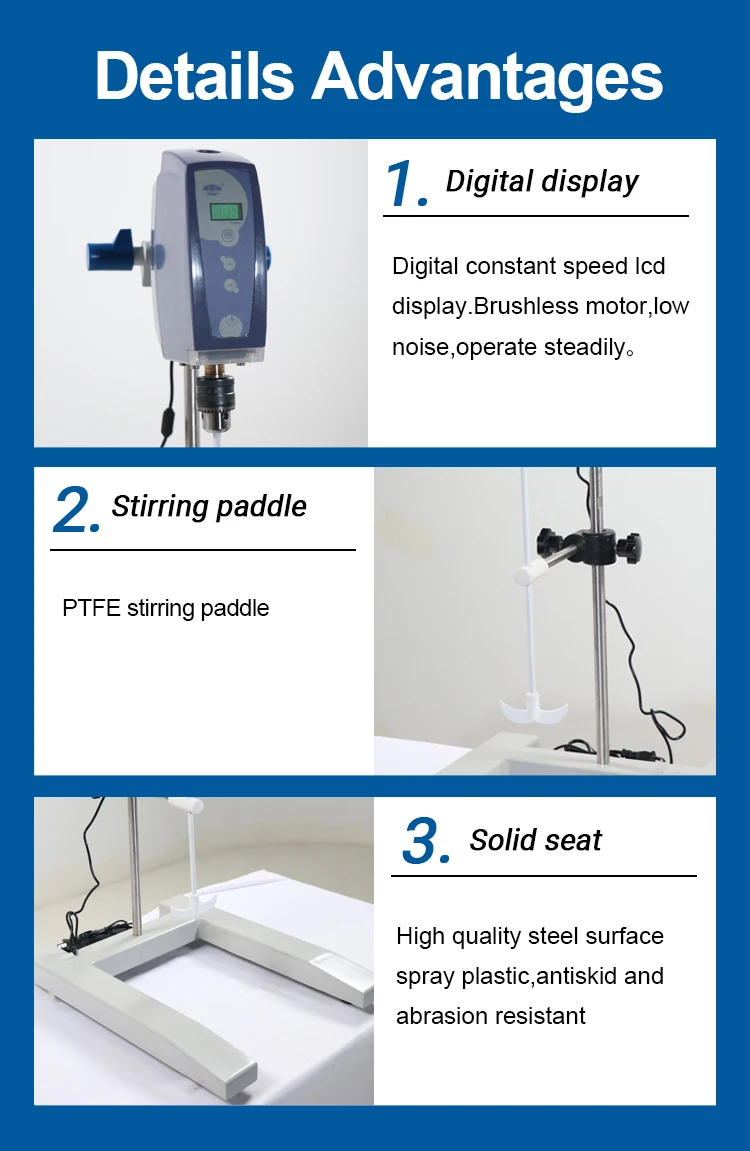 Details Advantages

1. Digital display

Digital constant speed lcd display.Brushless motor,low noise,operate steadily。

2. Stirring paddle

PTFE stirring paddle

3. Solid seat

High quality steel surface spray plastic,antiskid and abrasion resistant