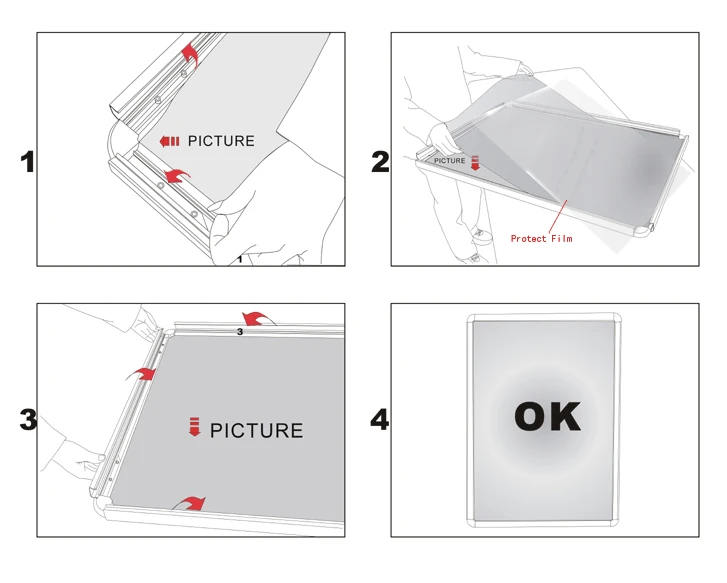 1

PICTURE

1

2

PICTURE

Protect Film

3

3

PICTURE

4

OK