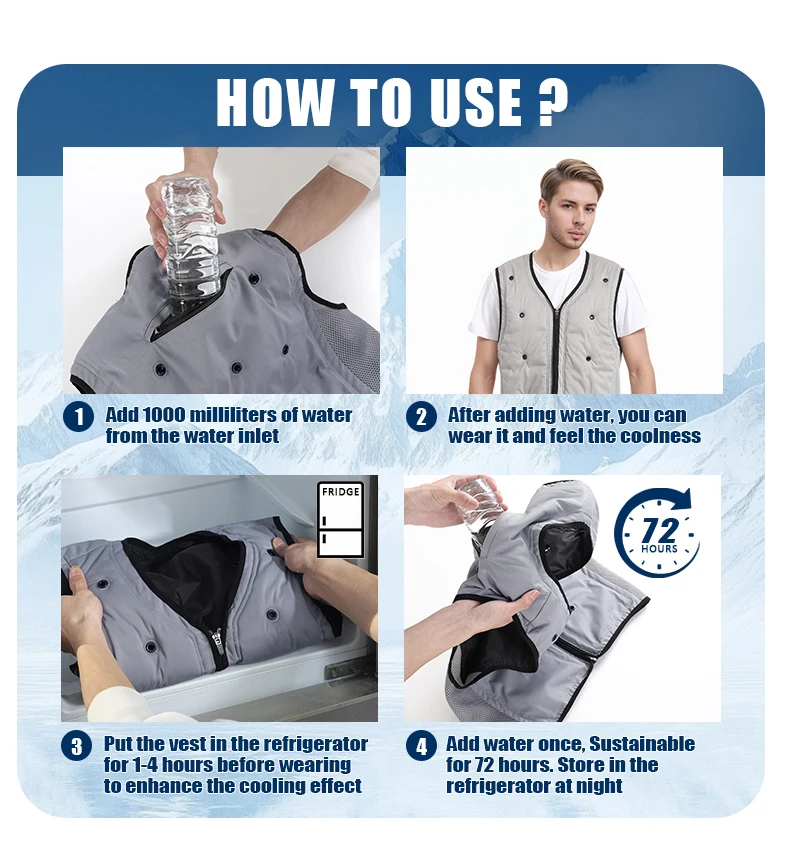 HOW TO USE ?

1 Add 1000 milliliters of water from the water inlet

2 After adding water, you can wear it and feel the coolness

FRIDGE

72 HOURS

3 Put the vest in the refrigerator for 1-4 hours before wearing to enhance the cooling effect

4 Add water once, Sustainable for 72 hours. Store in the refrigerator at night