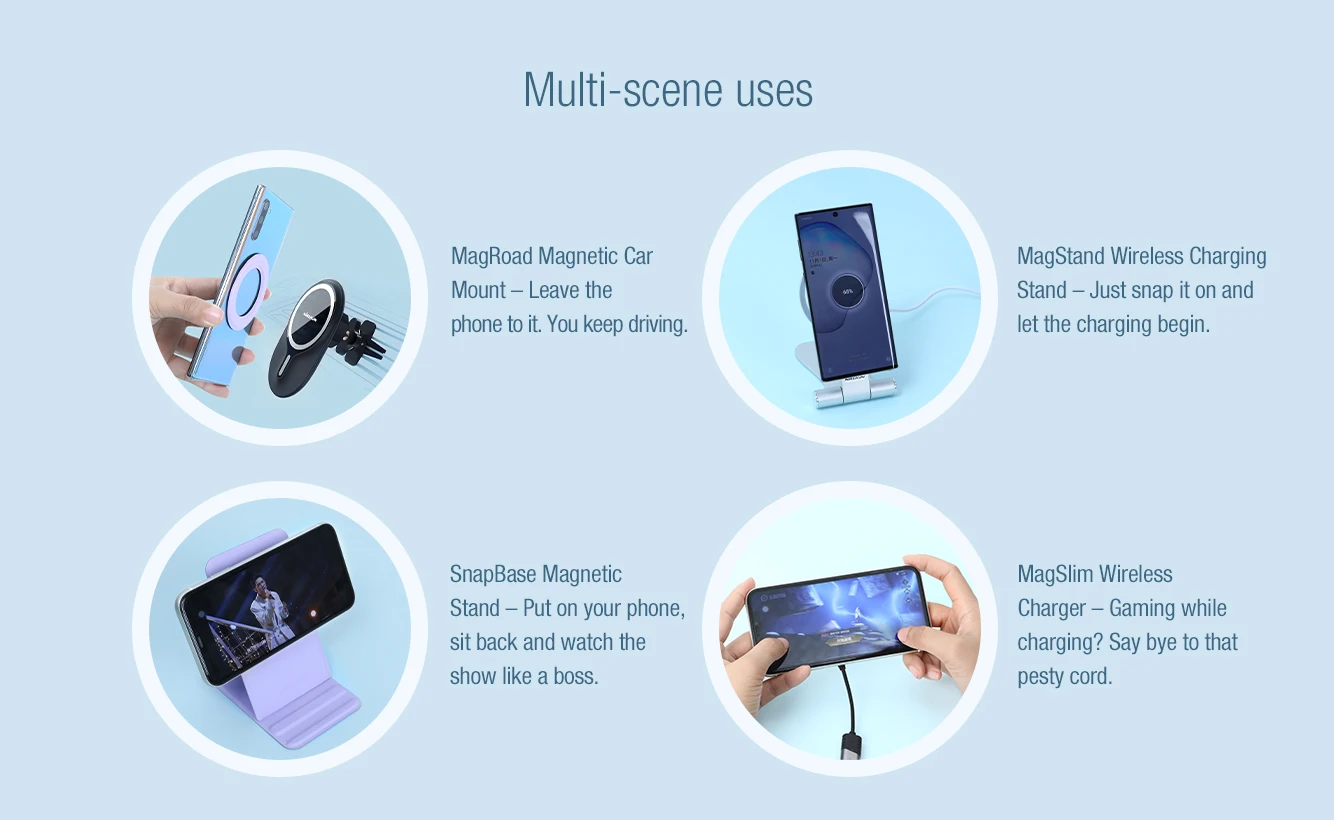 Multi-scene uses

MagRoad Magnetic Car Mount – Leave the phone to it. You keep driving.

MagStand Wireless Charging Stand – Just snap it on and let the charging begin.

SnapBase Magnetic Stand – Put on your phone, sit back and watch the show like a boss.

MagSlim Wireless Charger – Gaming while charging? Say bye to that pesty cord.