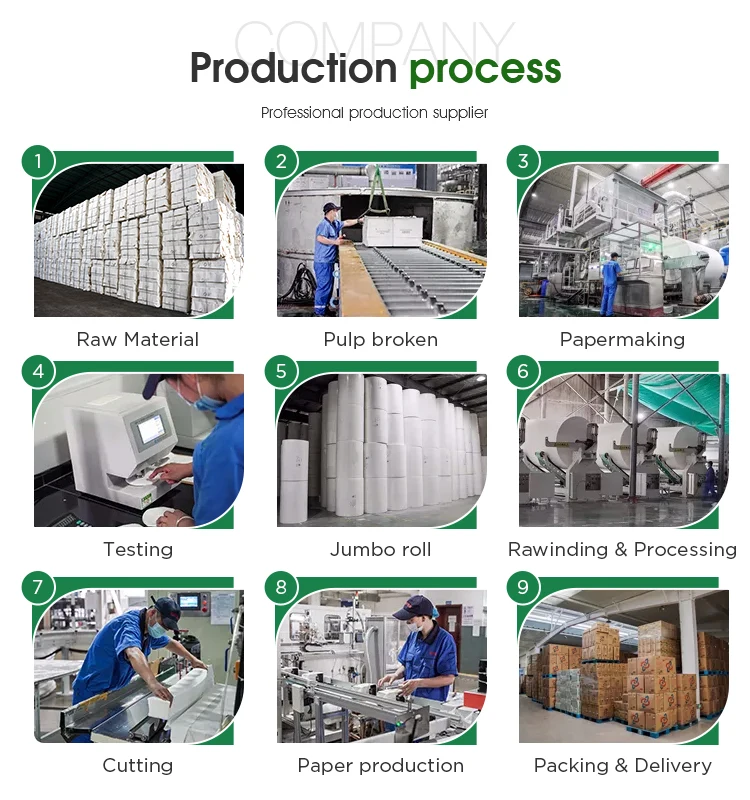 COMPANY

Production process

Professional production supplier

1

Raw Material

2

Pulp broken

3

Papermaking

4

Testing

5

Jumbo roll

6

Rawinding & Processing

7

Cutting

8

Paper production

9

Packing & Delivery