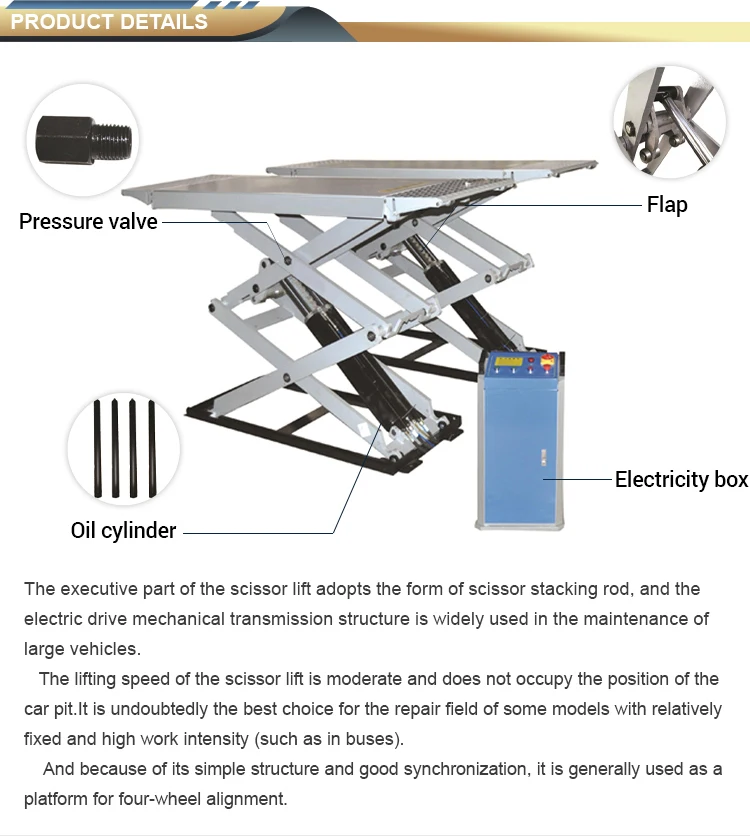 PRODUCT DETAILS

Pressure valve

Flap

Electricity box

Oil cylinder

The executive part of the scissor lift adopts the form of scissor stacking rod, and the electric drive mechanical transmission structure is widely used in the maintenance of large vehicles.

The lifting speed of the scissor lift is moderate and does not occupy the position of the car pit.It is undoubtedly the best choice for the repair field of some models with relatively fixed and high work intensity (such as in buses).

And because of its simple structure and good synchronization, it is generally used as a platform for four-wheel alignment.