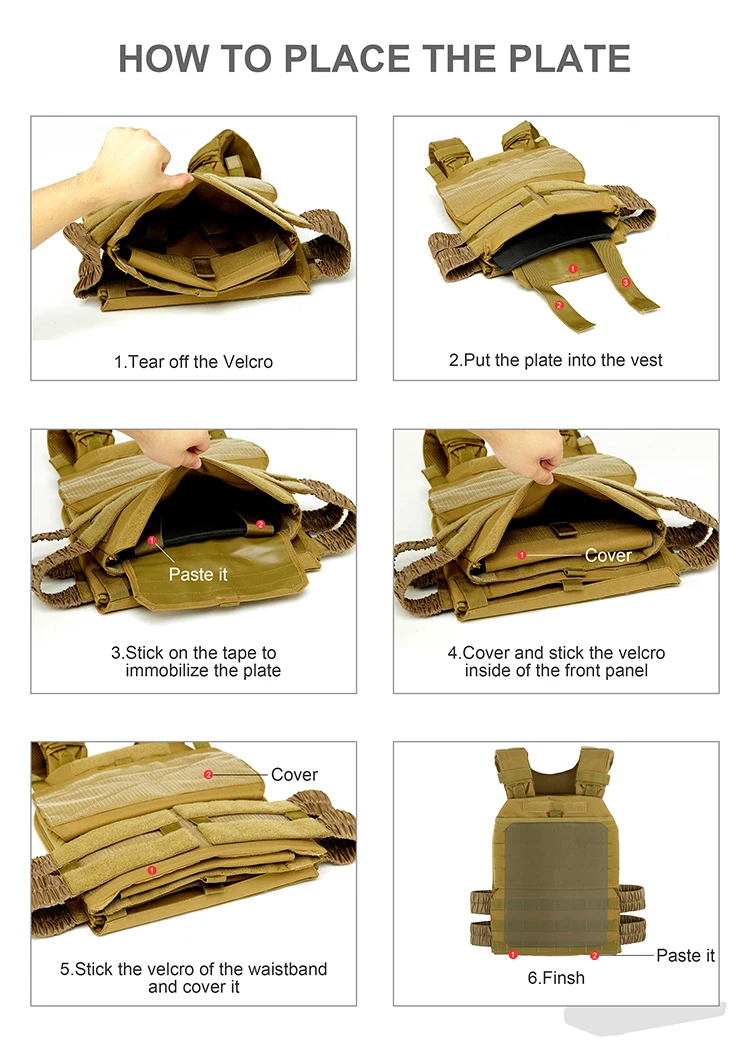 HOW TO PLACE THE PLATE

1.Tear off the Velcro

1
2
3
2.Put the plate into the vest

1
2
Paste it
3.Stick on the tape to immobilize the plate

1
Cover
4.Cover and stick the velcro inside of the front panel

2
Cover
1
5.Stick the velcro of the waistband and cover it

1
2
Paste it
6.Finsh