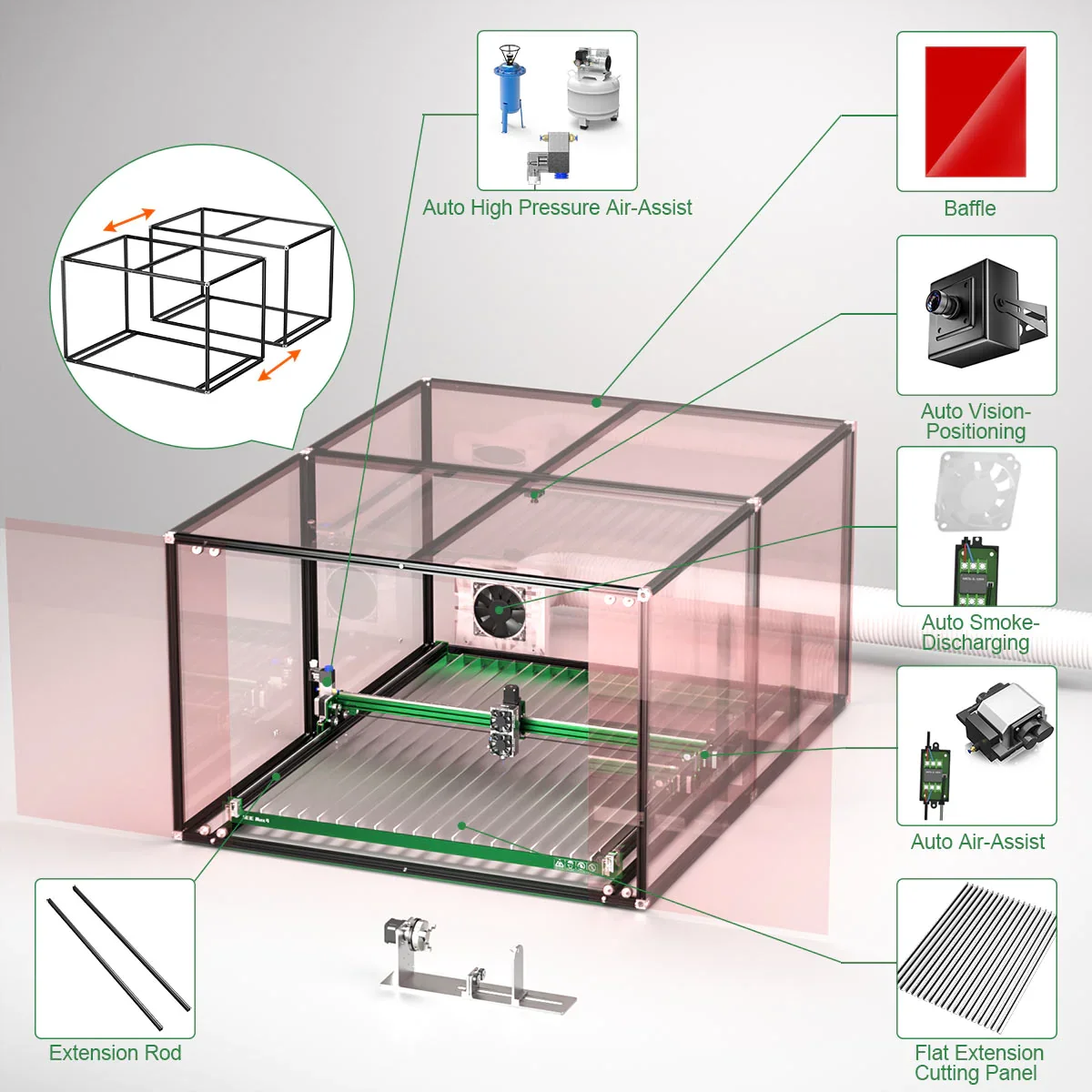 Auto High Pressure Air-Assist

Baffle

Auto Vision-Positioning

Auto Smoke-Discharging

Auto Air-Assist

Extension Rod

Flat Extension Cutting Panel