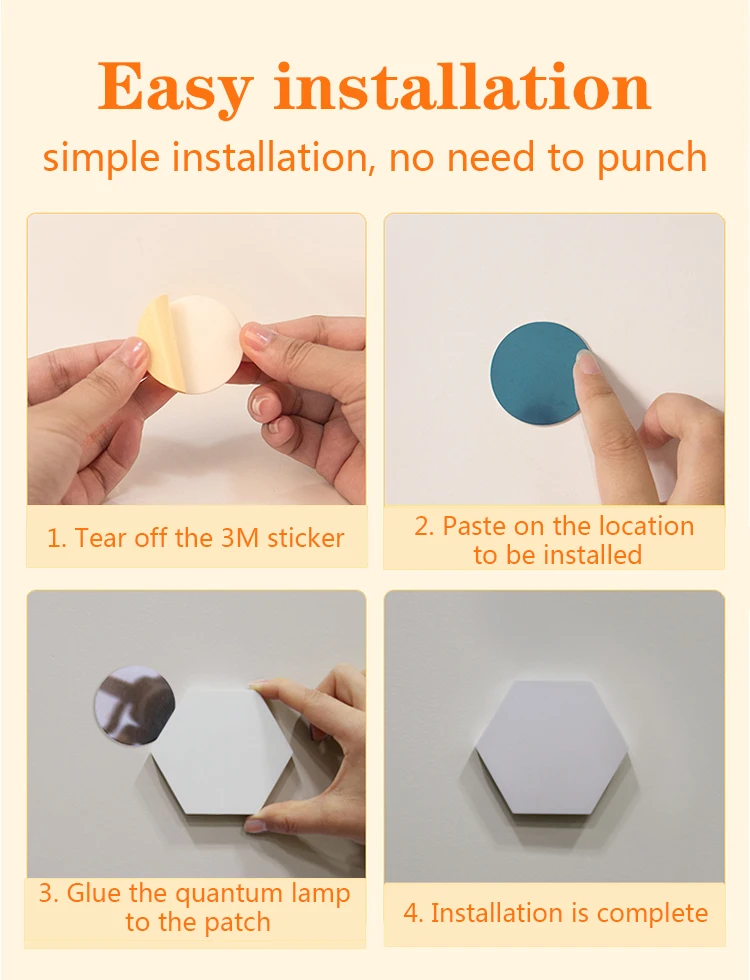 Easy installation

simple installation, no need to punch

1. Tear off the 3M sticker

2. Paste on the location to be installed

3. Glue the quantum lamp to the patch

4. Installation is complete