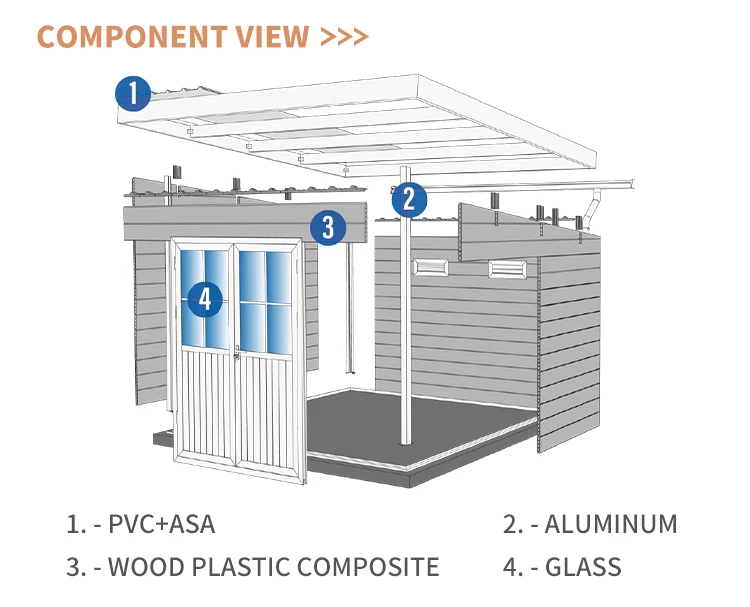 COMPONENT VIEW >>>

1

2

3

4

1. - PVC+ASA

2. - ALUMINUM

3. - WOOD PLASTIC COMPOSITE

4. - GLASS