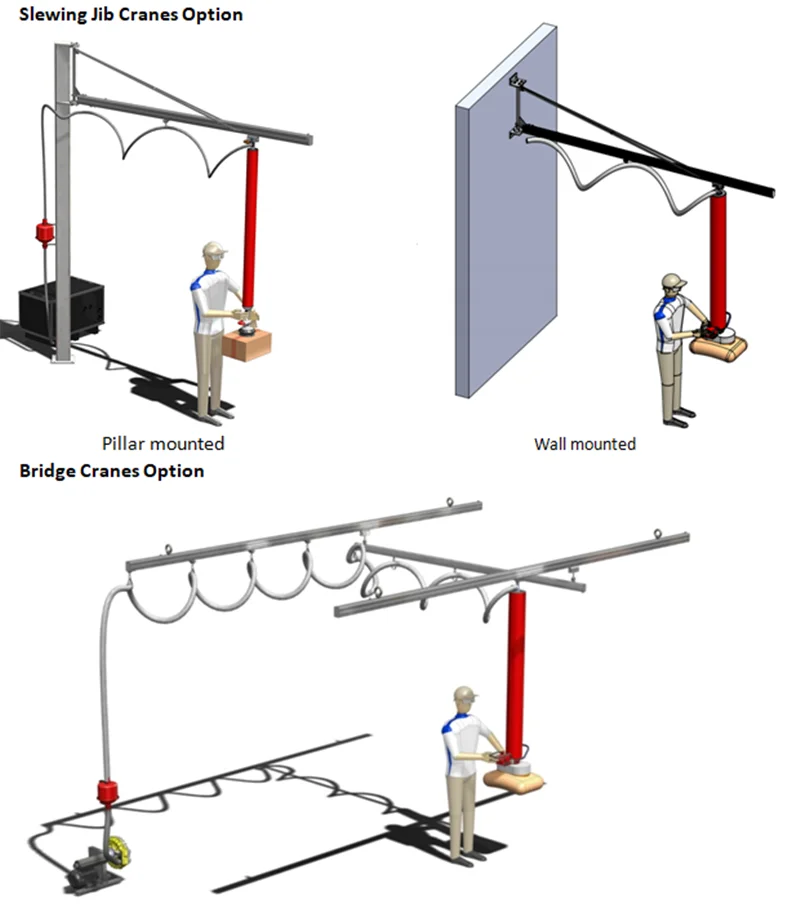 Slewing Jib Cranes Option

Pillar mounted

Wall mounted

Bridge Cranes Option