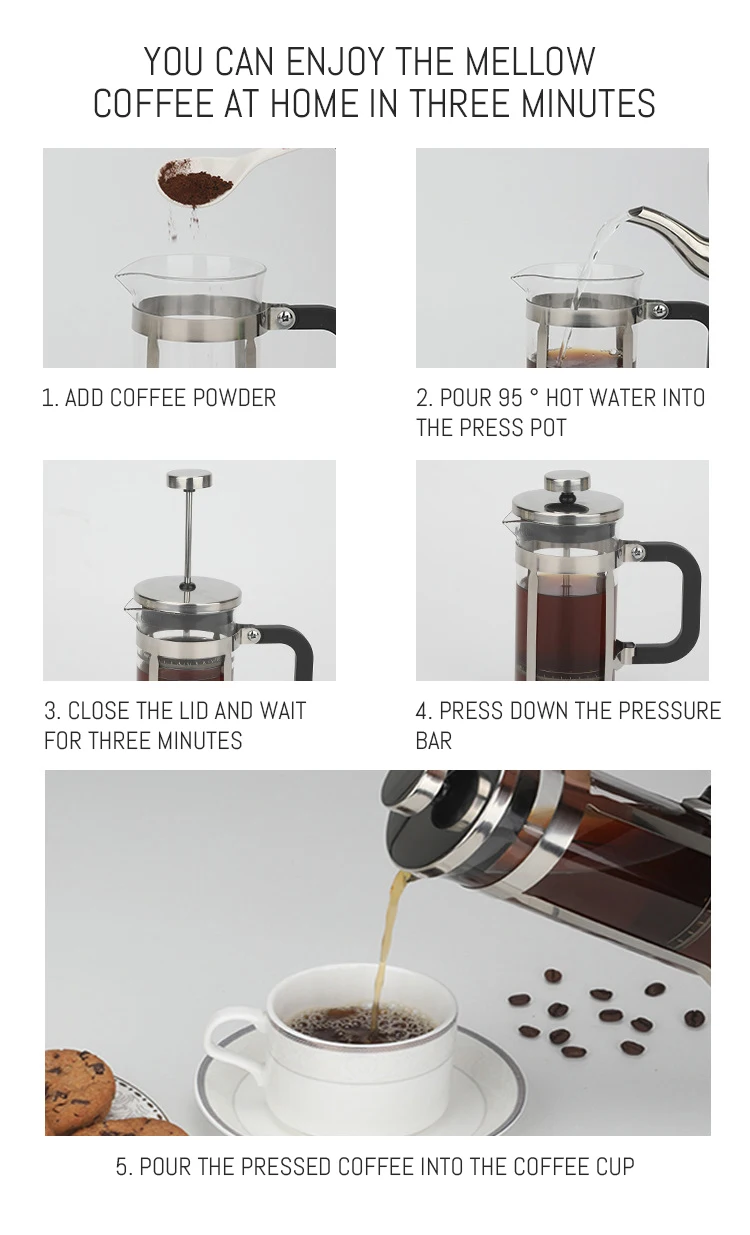 YOU CAN ENJOY THE MELLOW COFFEE AT HOME IN THREE MINUTES

1. ADD COFFEE POWDER

2. POUR 95 ° HOT WATER INTO THE PRESS POT

3. CLOSE THE LID AND WAIT FOR THREE MINUTES

4. PRESS DOWN THE PRESSURE BAR

5. POUR THE PRESSED COFFEE INTO THE COFFEE CUP