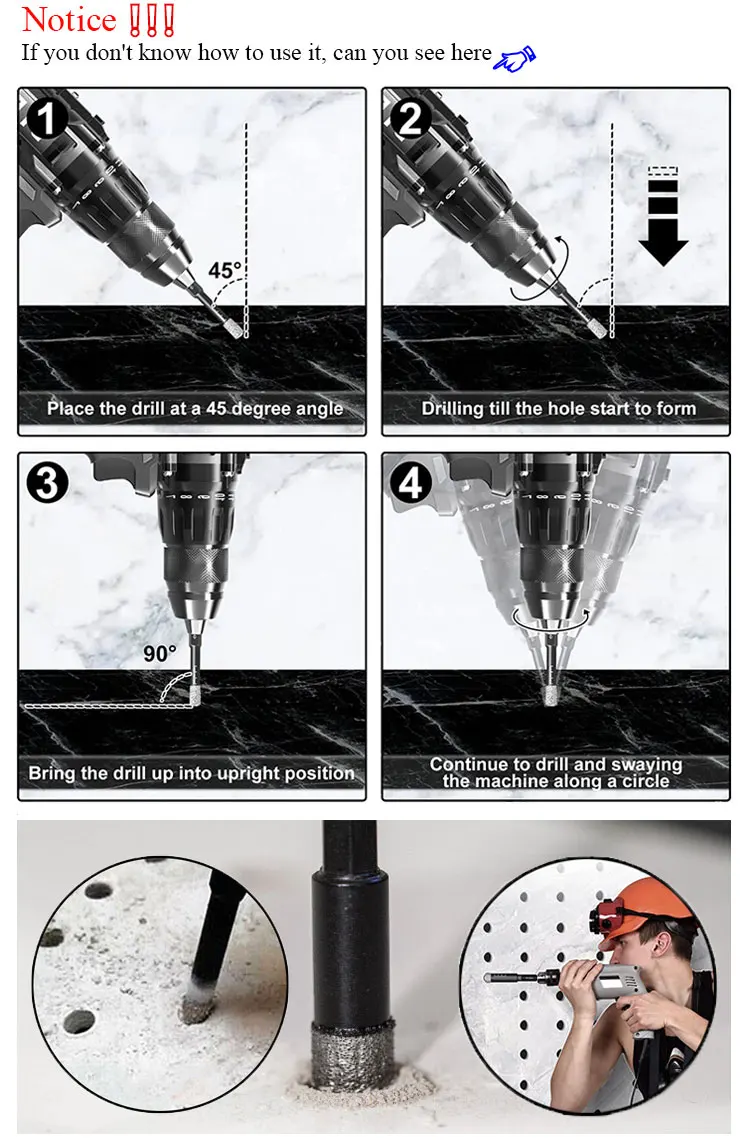 Notice !!!
If you don't know how to use it, can you see here

1
45°
Place the drill at a 45 degree angle

2
Drilling till the hole start to form

3
90°
Bring the drill up into upright position

4
Continue to drill and swaying the machine along a circle