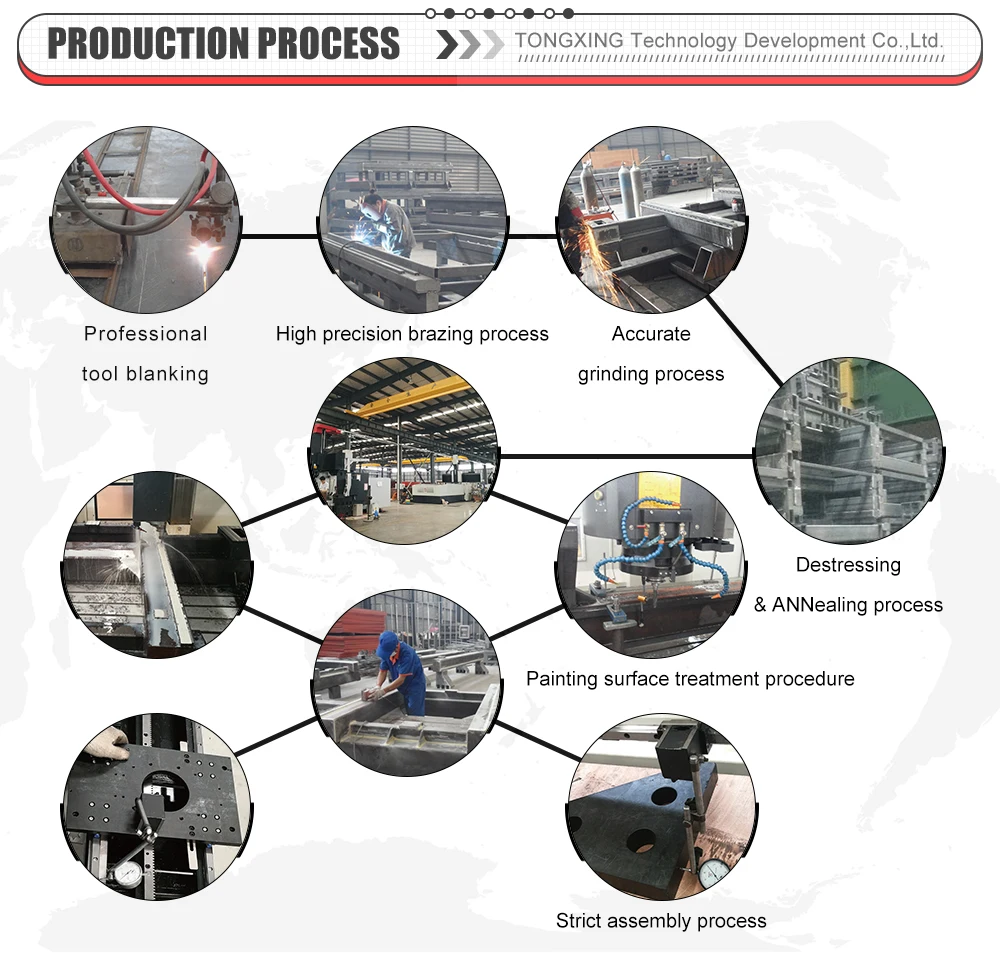 PRODUCTION PROCESS

TONGXING Technology Development Co.,Ltd.

Professional tool blanking

High precision brazing process

Accurate grinding process

Destressing & ANNealing process

Painting surface treatment procedure

Strict assembly process