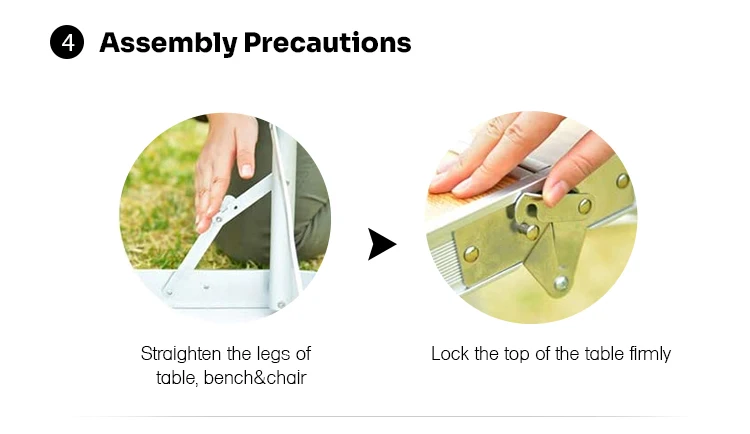 4 Assembly Precautions

Straighten the legs of table, bench&chair

Lock the top of the table firmly