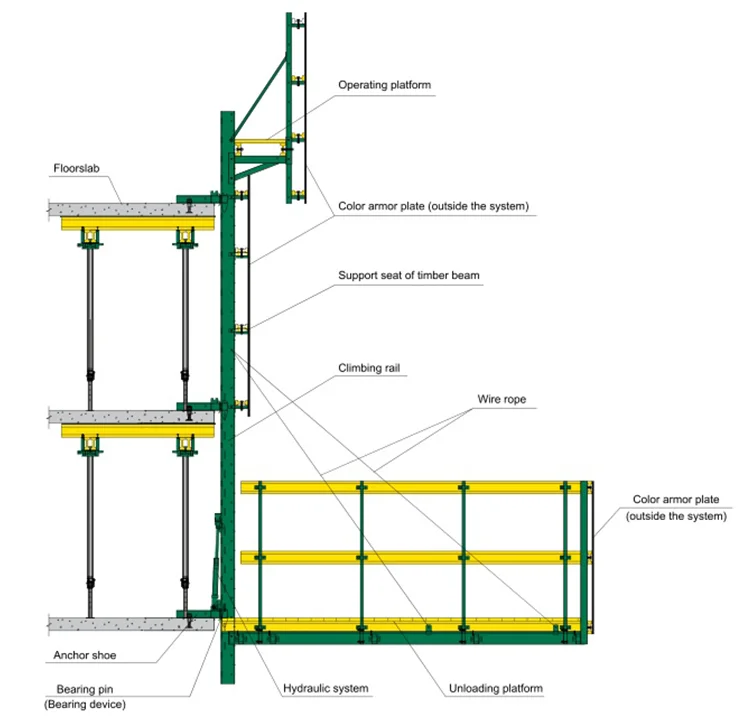 Operating platform

Floorslab

Color armor plate (outside the system)

Support seat of timber beam

Climbing rail

Wire rope

Color armor plate (outside the system)

Anchor shoe

Bearing pin (Bearing device)

Hydraulic system

Unloading platform