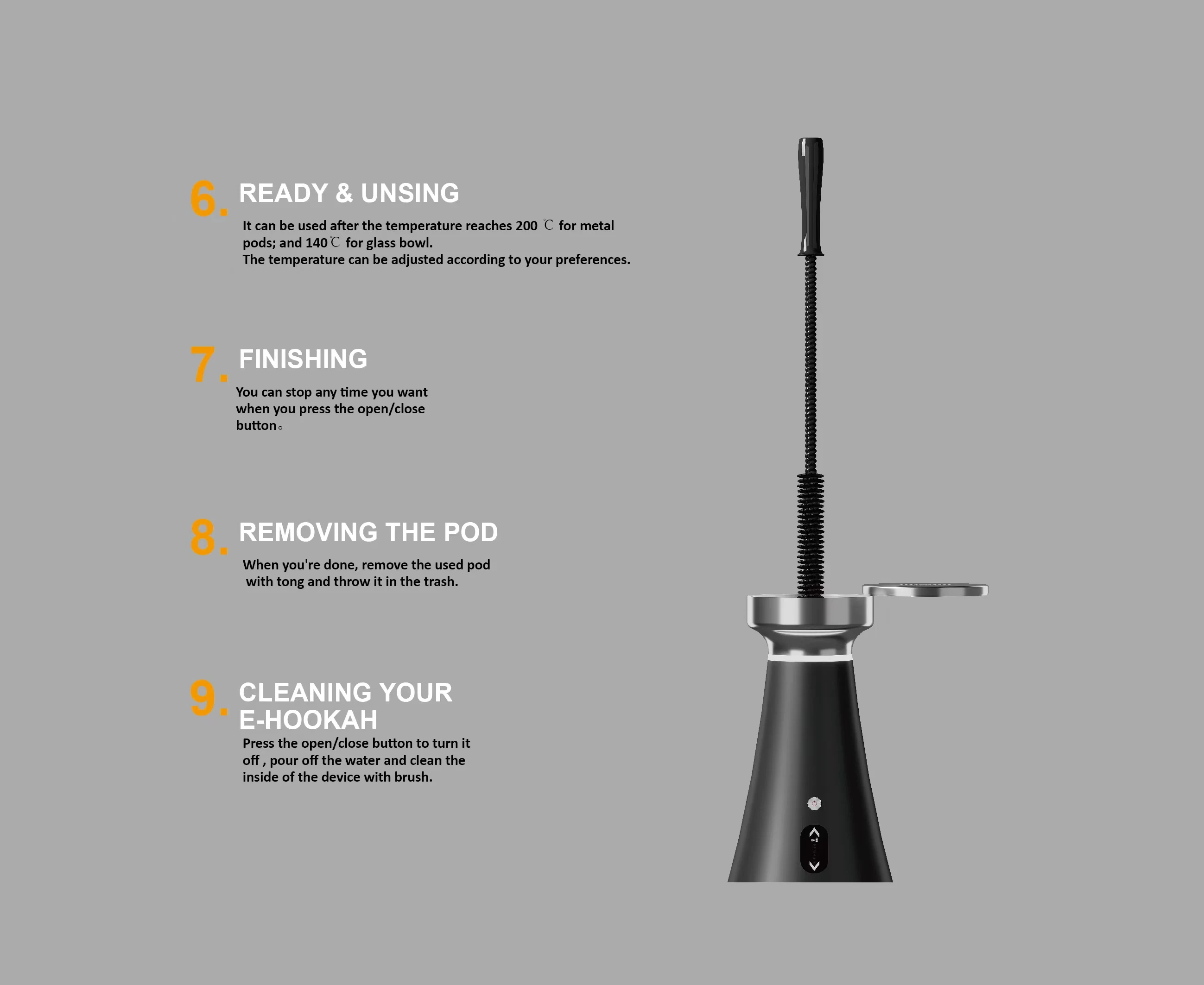 6. READY & UNSING

It can be used after the temperature reaches 200 ℃ for metal pods; and 140℃ for glass bowl.
The temperature can be adjusted according to your preferences.

7. FINISHING

You can stop any time you want when you press the open/close button。

8. REMOVING THE POD

When you're done, remove the used pod with tong and throw it in the trash.

9. CLEANING YOUR E-HOOKAH

Press the open/close button to turn it off , pour off the water and clean the inside of the device with brush.