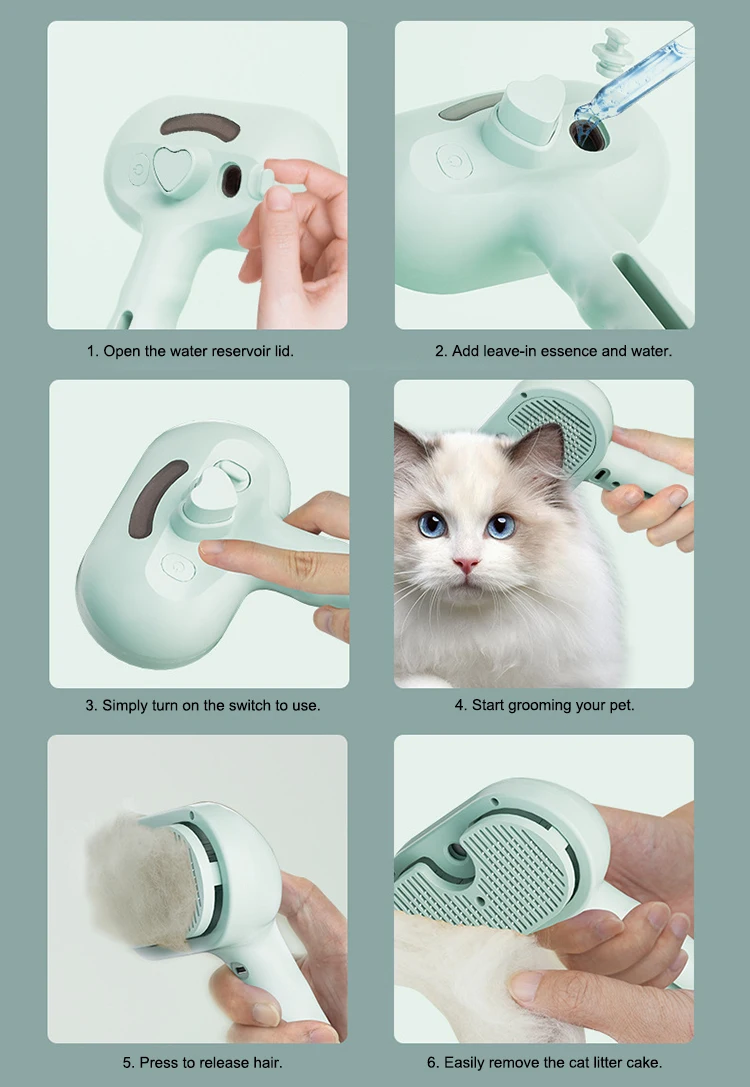 1. Open the water reservoir lid.

2. Add leave-in essence and water.

3. Simply turn on the switch to use.

4. Start grooming your pet.

5. Press to release hair.

6. Easily remove the cat litter cake.