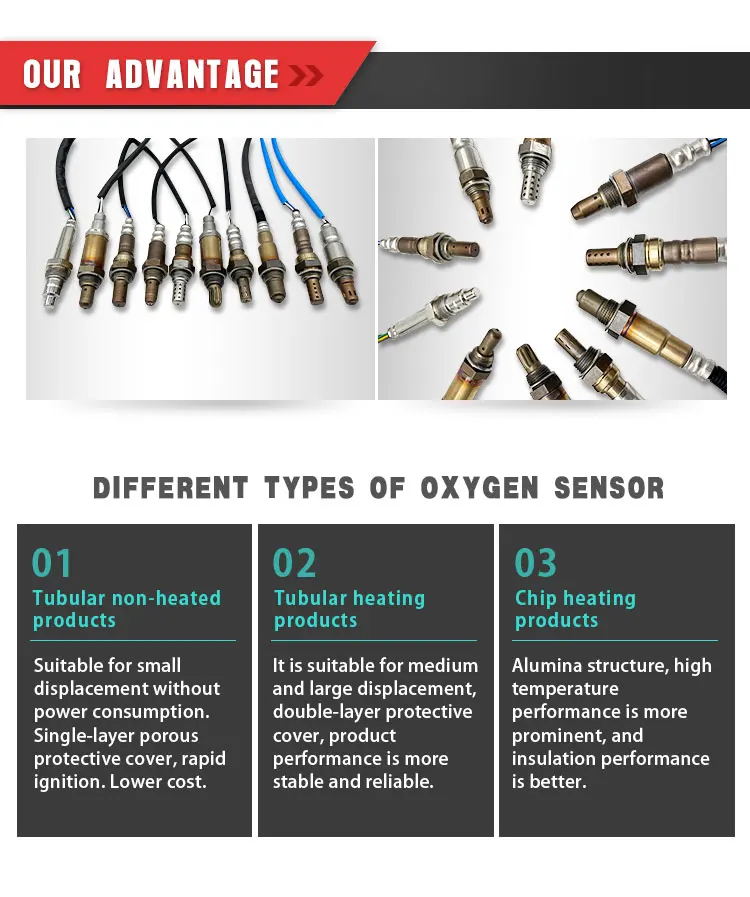 OUR ADVANTAGE

DIFFERENT TYPES OF OXYGEN SENSOR

01
Tubular non-heated products

Suitable for small displacement without power consumption. Single-layer porous protective cover, rapid ignition. Lower cost.

02
Tubular heating products

It is suitable for medium and large displacement, double-layer protective cover, product performance is more stable and reliable.

03
Chip heating products

Alumina structure, high temperature performance is more prominent, and insulation performance is better.