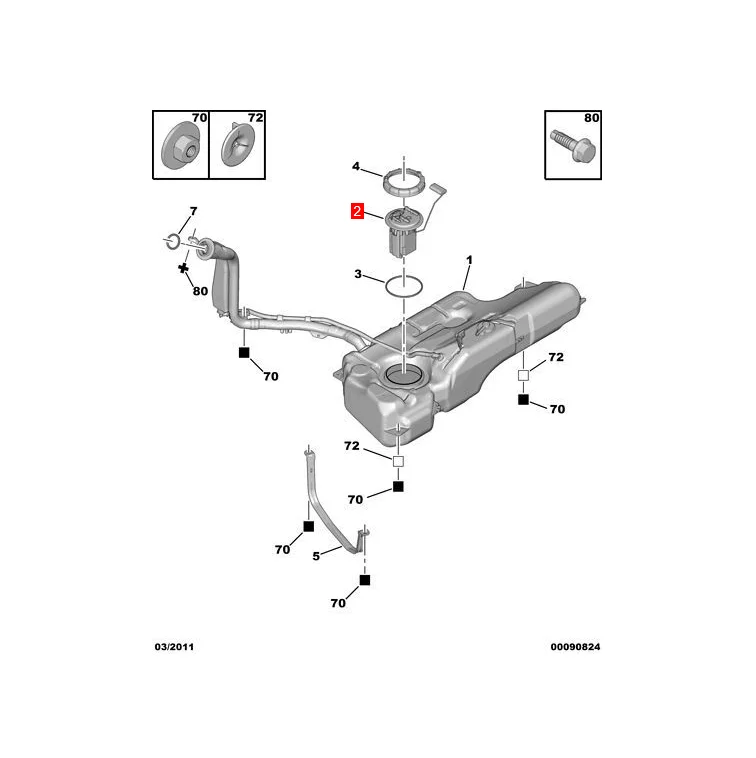 70
72
80
4
2
7
80
3
1
70
72
70
72
70
70
5
70
03/2011
00090824