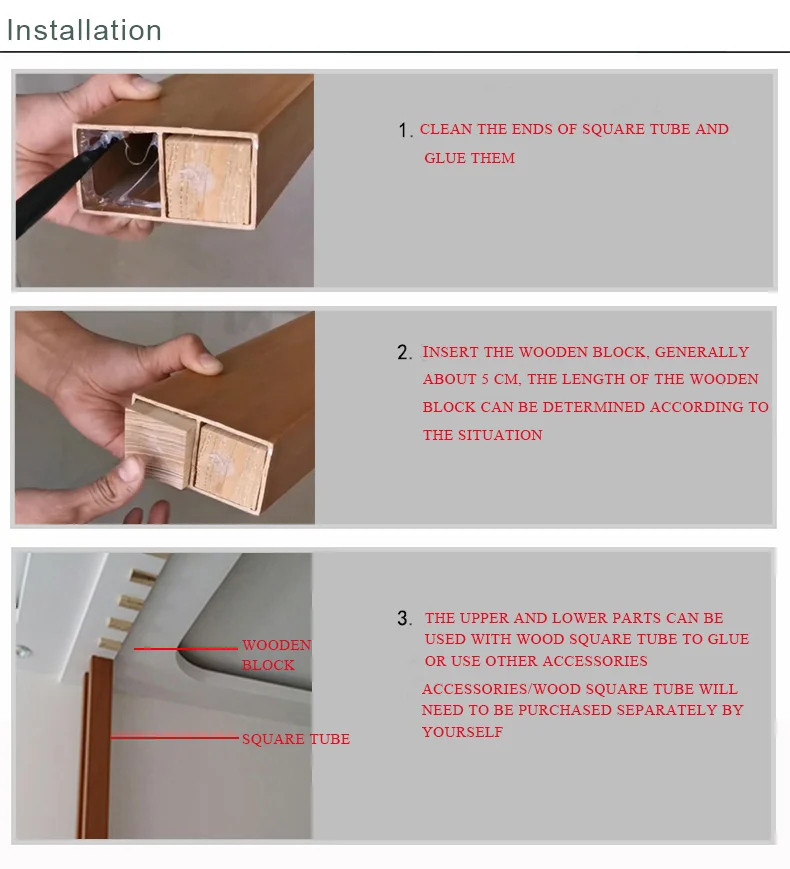 Installation

1. CLEAN THE ENDS OF SQUARE TUBE AND GLUE THEM

2. INSERT THE WOODEN BLOCK, GENERALLY ABOUT 5 CM, THE LENGTH OF THE WOODEN BLOCK CAN BE DETERMINED ACCORDING TO THE SITUATION

WOODEN BLOCK

SQUARE TUBE

3. THE UPPER AND LOWER PARTS CAN BE USED WITH WOOD SQUARE TUBE TO GLUE OR USE OTHER ACCESSORIES

ACCESSORIES/WOOD SQUARE TUBE WILL NEED TO BE PURCHASED SEPARATELY BY YOURSELF