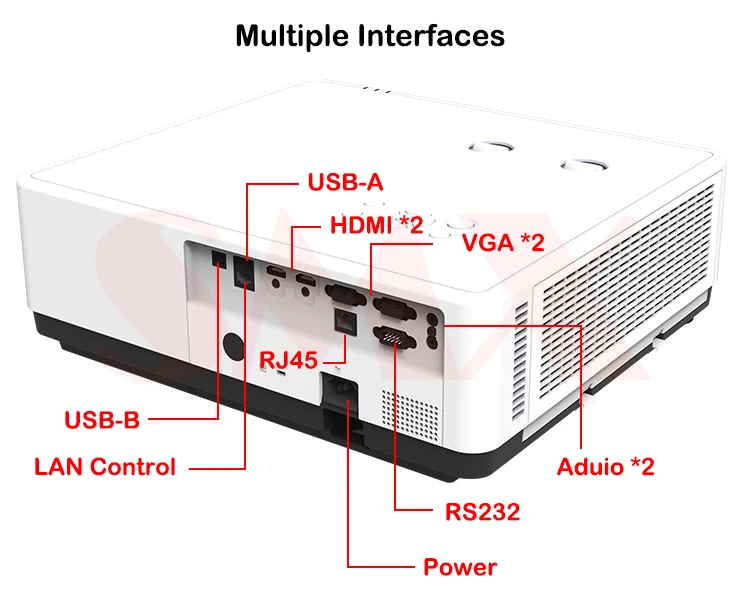 Multiple Interfaces

USB-A

HDMI *2

VGA *2

RJ45

USB-B

LAN Control

Aduio *2

RS232

Power