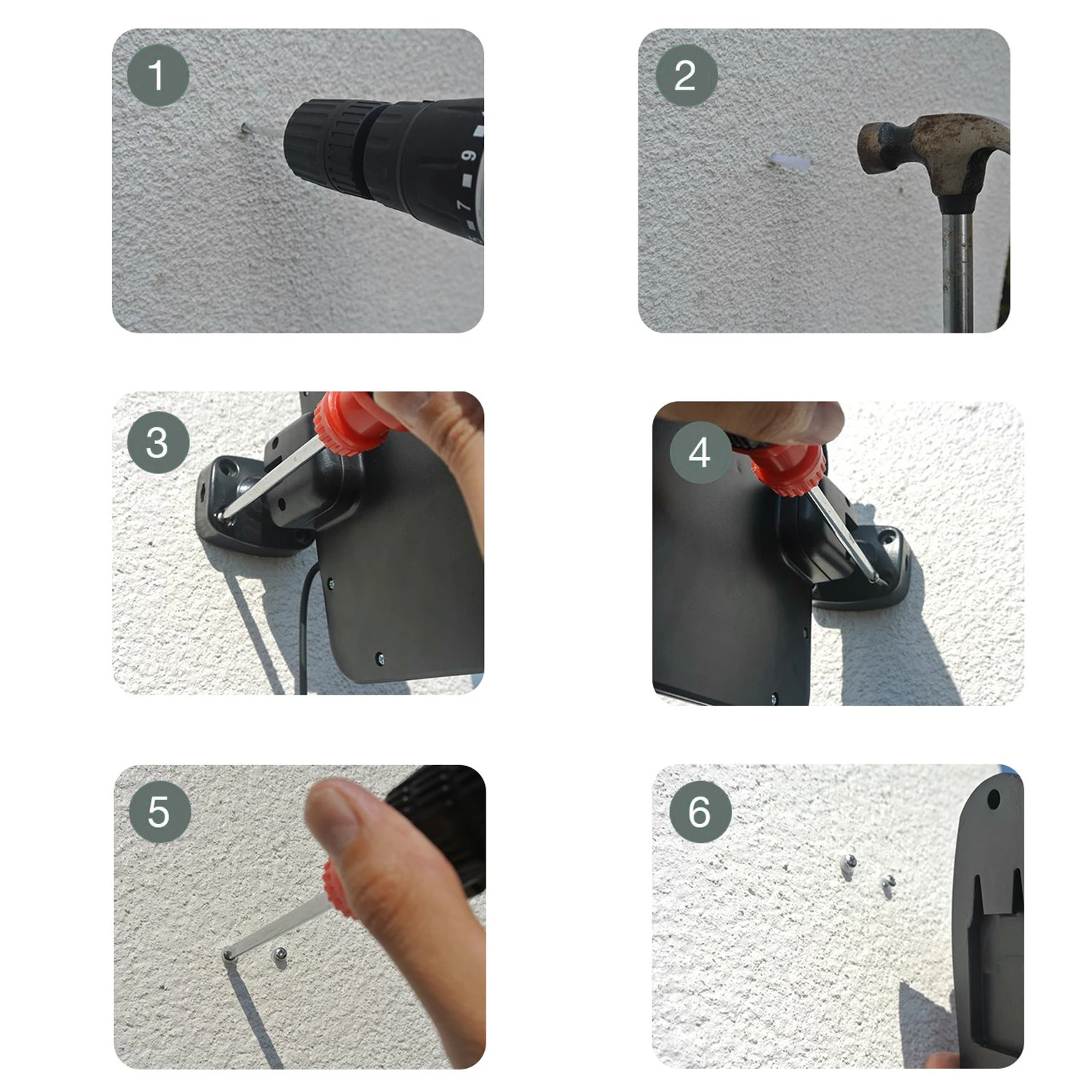 1

9
7

2

3

4

5

6