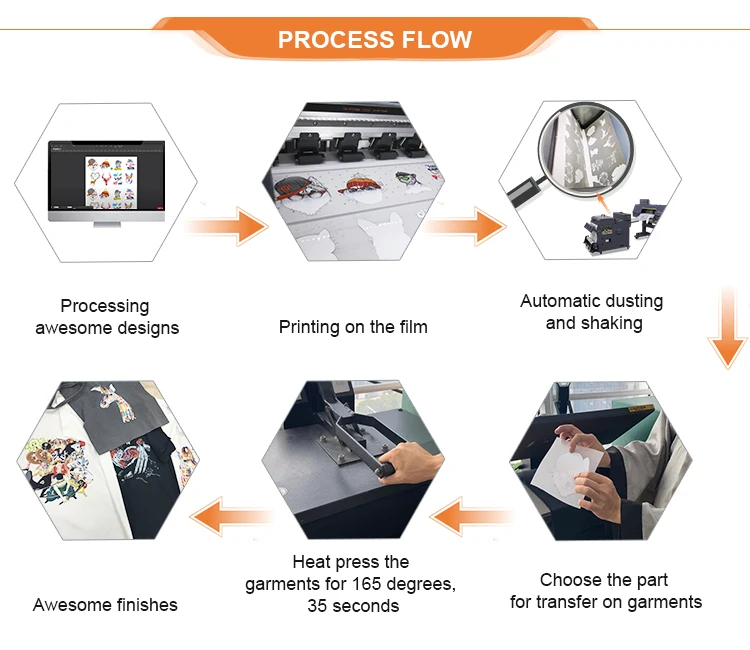 PROCESS FLOW

Processing awesome designs

Printing on the film

Automatic dusting and shaking

Choose the part for transfer on garments

Heat press the garments for 165 degrees, 35 seconds

Awesome finishes