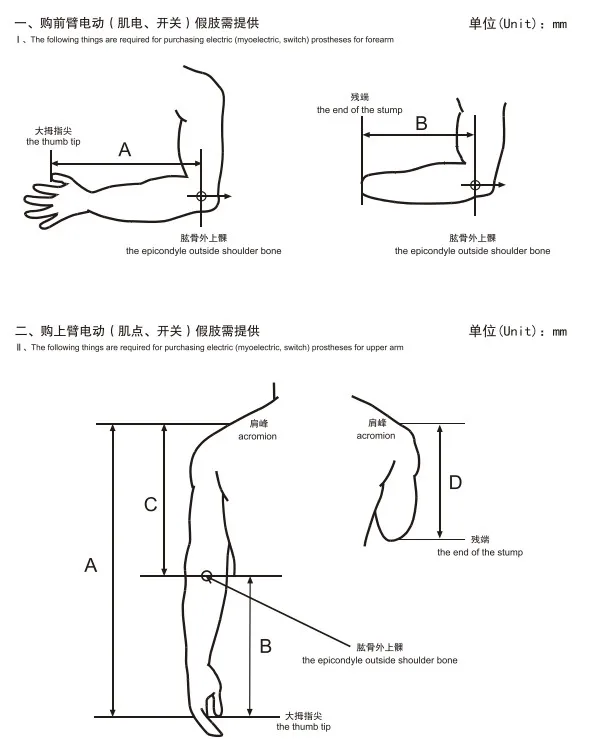 一、购前臂电动（肌电、开关）假肢需提供

单位(Unit)：mm

Ⅰ、The following things are required for purchasing electric (myoelectric, switch) prostheses for forearm

大拇指尖
the thumb tip

A

肱骨外上髁
the epicondyle outside shoulder bone

残端
the end of the stump

B

肱骨外上髁
the epicondyle outside shoulder bone

二、购上臂电动（肌点、开关）假肢需提供

单位(Unit)：mm

Ⅱ、The following things are required for purchasing electric (myoelectric, switch) prostheses for upper arm

肩峰
acromion

C

A

B

肱骨外上髁
the epicondyle outside shoulder bone

大拇指尖
the thumb tip

肩峰
acromion

D

残端
the end of the stump