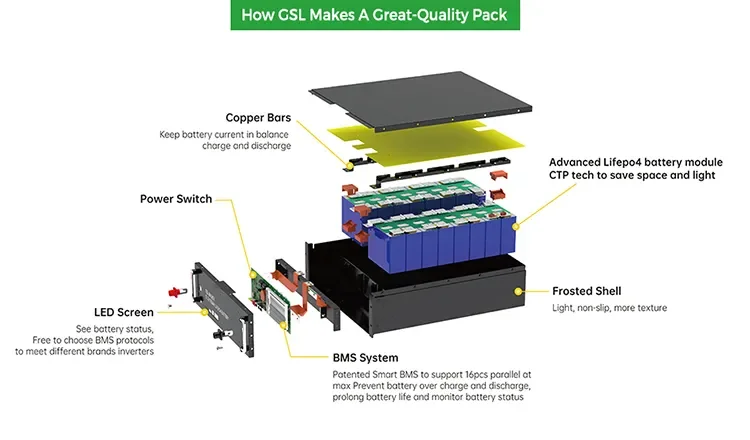 How GSL Makes A Great-Quality Pack

Copper Bars
Keep battery current in balance charge and discharge

Advanced Lifepo4 battery module
CTP tech to save space and light

Power Switch

Frosted Shell
Light, non-slip, more texture

LED Screen
See battery status, Free to choose BMS protocols to meet different brands inverters

BMS System
Patented Smart BMS to support 16pcs parallel at max Prevent battery over charge and discharge, prolong battery life and monitor battery status